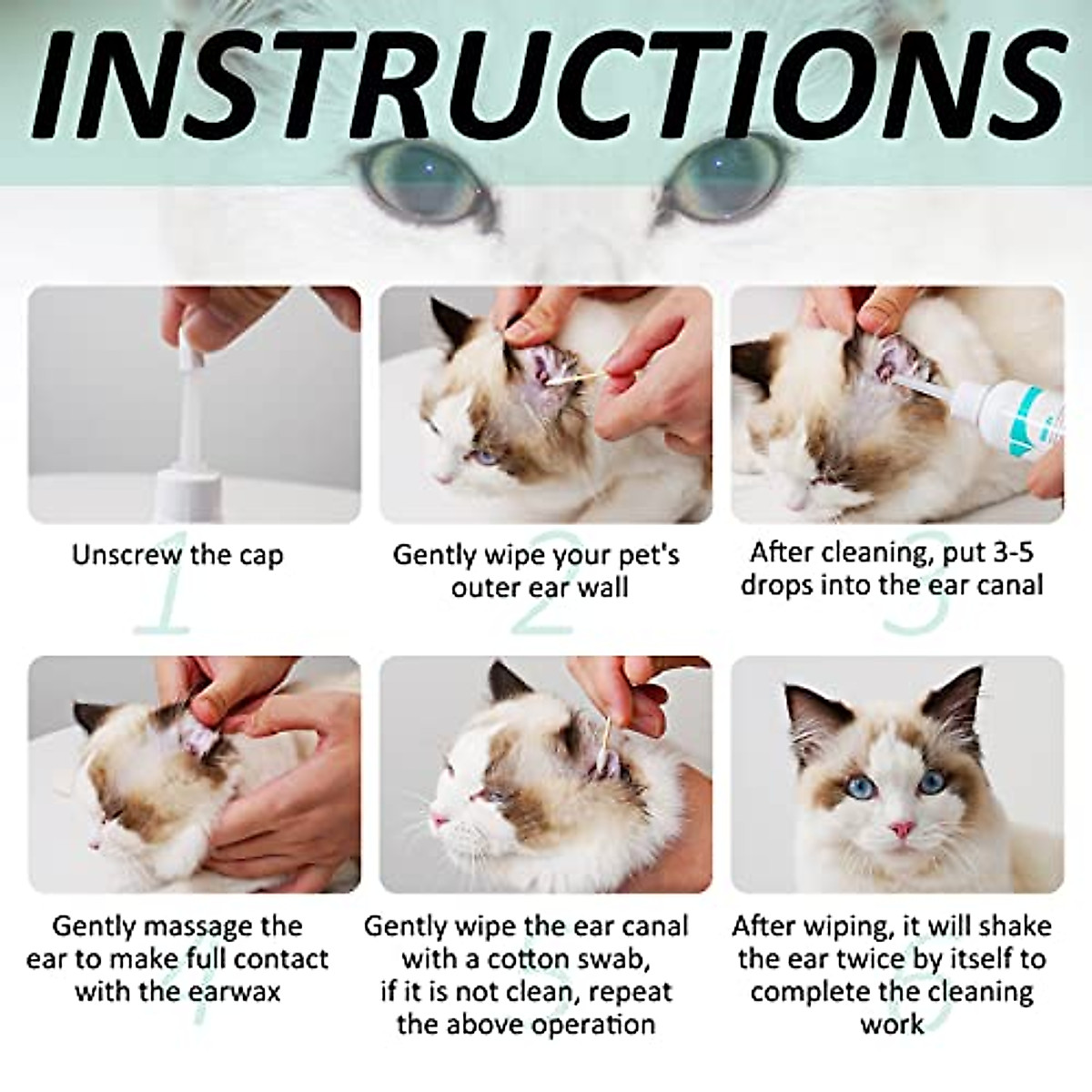 INSTRUCTIONS

Unscrew the cap
1

Gently wipe your pet's outer ear wall
2

After cleaning, put 3-5 drops into the ear canal
3

Gently massage the ear to make full contact with the earwax
4

Gently wipe the ear canal with a cotton swab, if it is not clean, repeat the above operation
5

After wiping, it will shake the ear twice by itself to complete the cleaning work
6