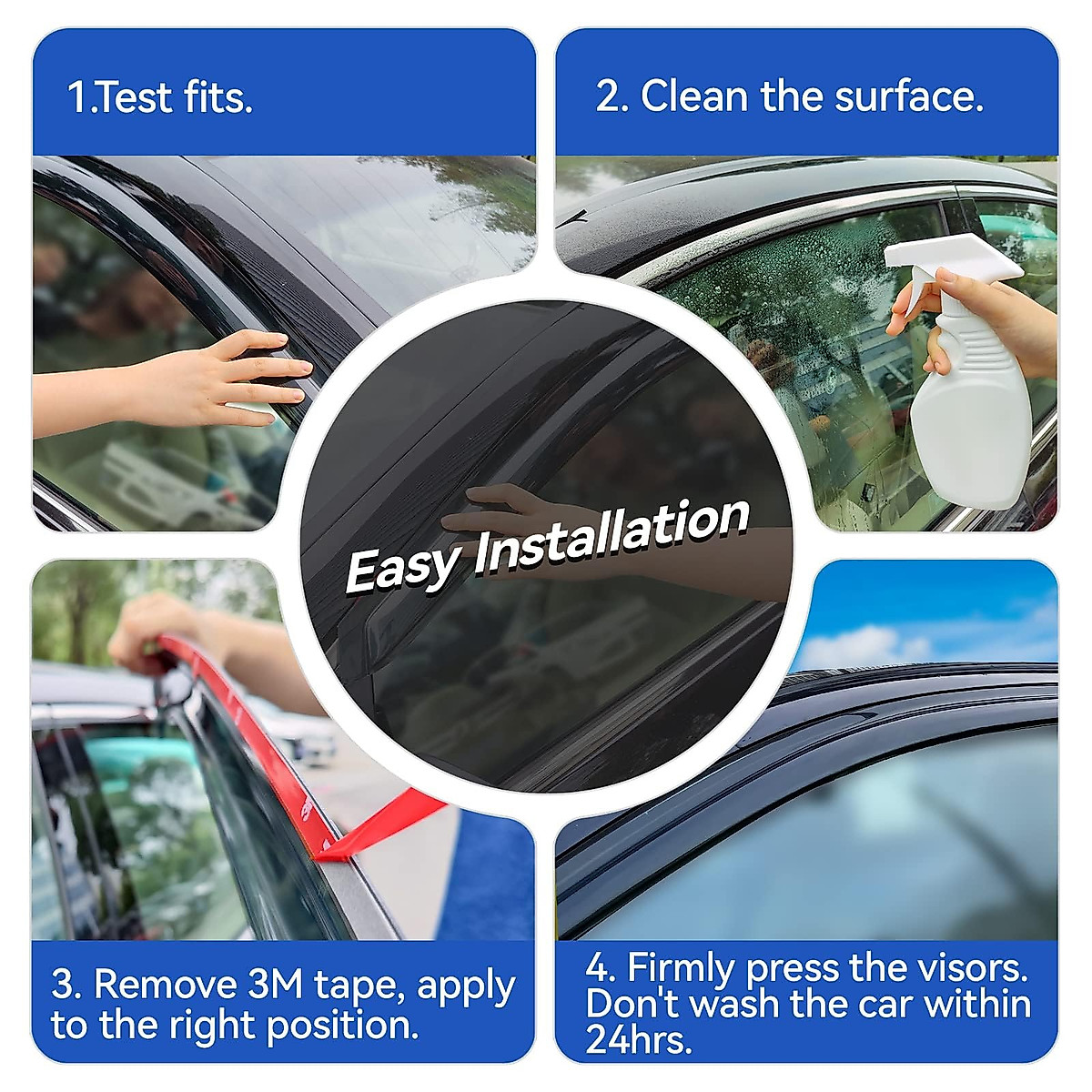 1.Test fits.

2. Clean the surface.

Easy Installation

3. Remove 3M tape, apply to the right position.

4. Firmly press the visors. Don't wash the car within 24hrs.