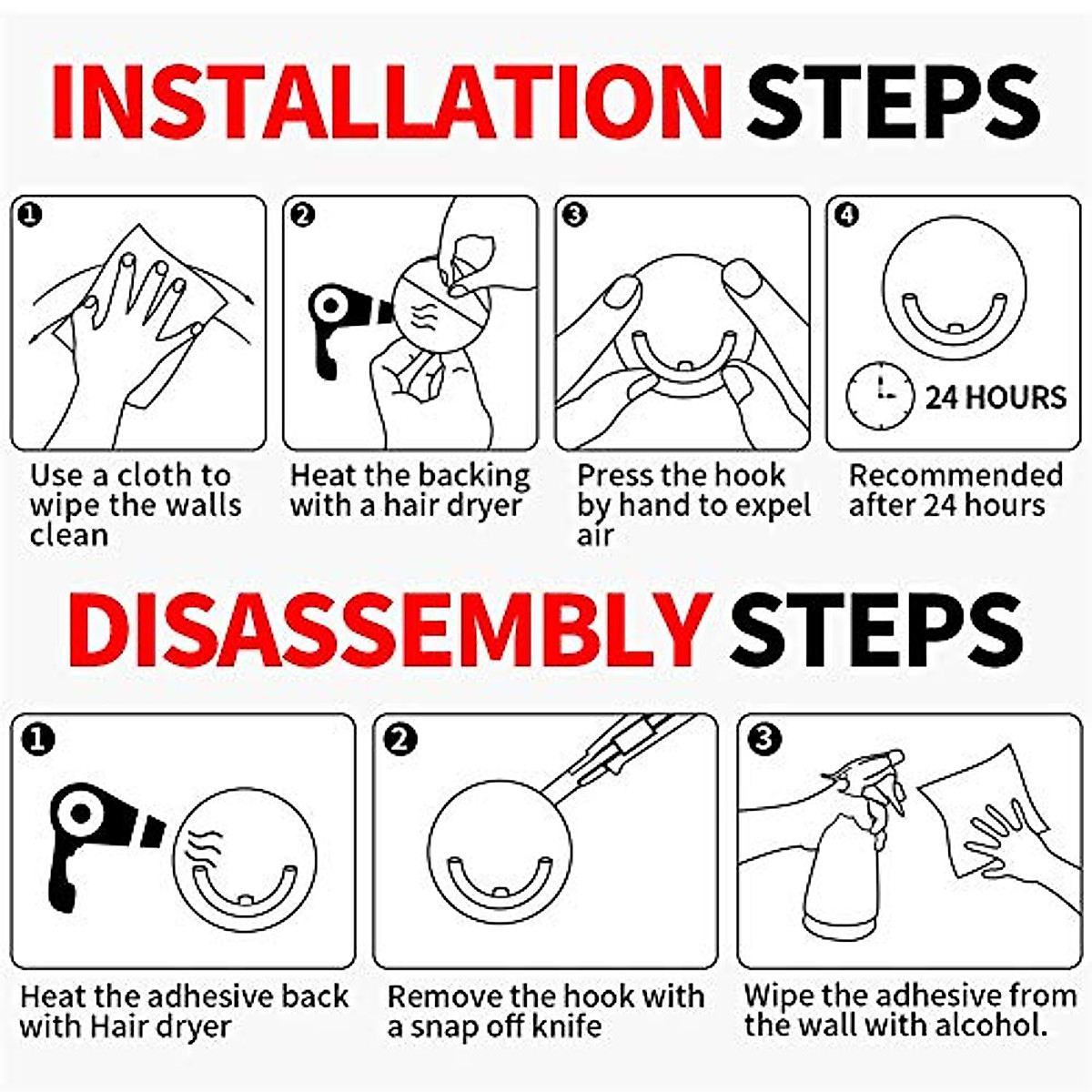 INSTALLATION STEPS

1
Use a cloth to wipe the walls clean

2
Heat the backing with a hair dryer

3
Press the hook by hand to expel air

4
24 HOURS
Recommended after 24 hours

DISASSEMBLY STEPS

1
Heat the adhesive back with Hair dryer

2
Remove the hook with a snap off knife

3
Wipe the adhesive from the wall with alcohol.