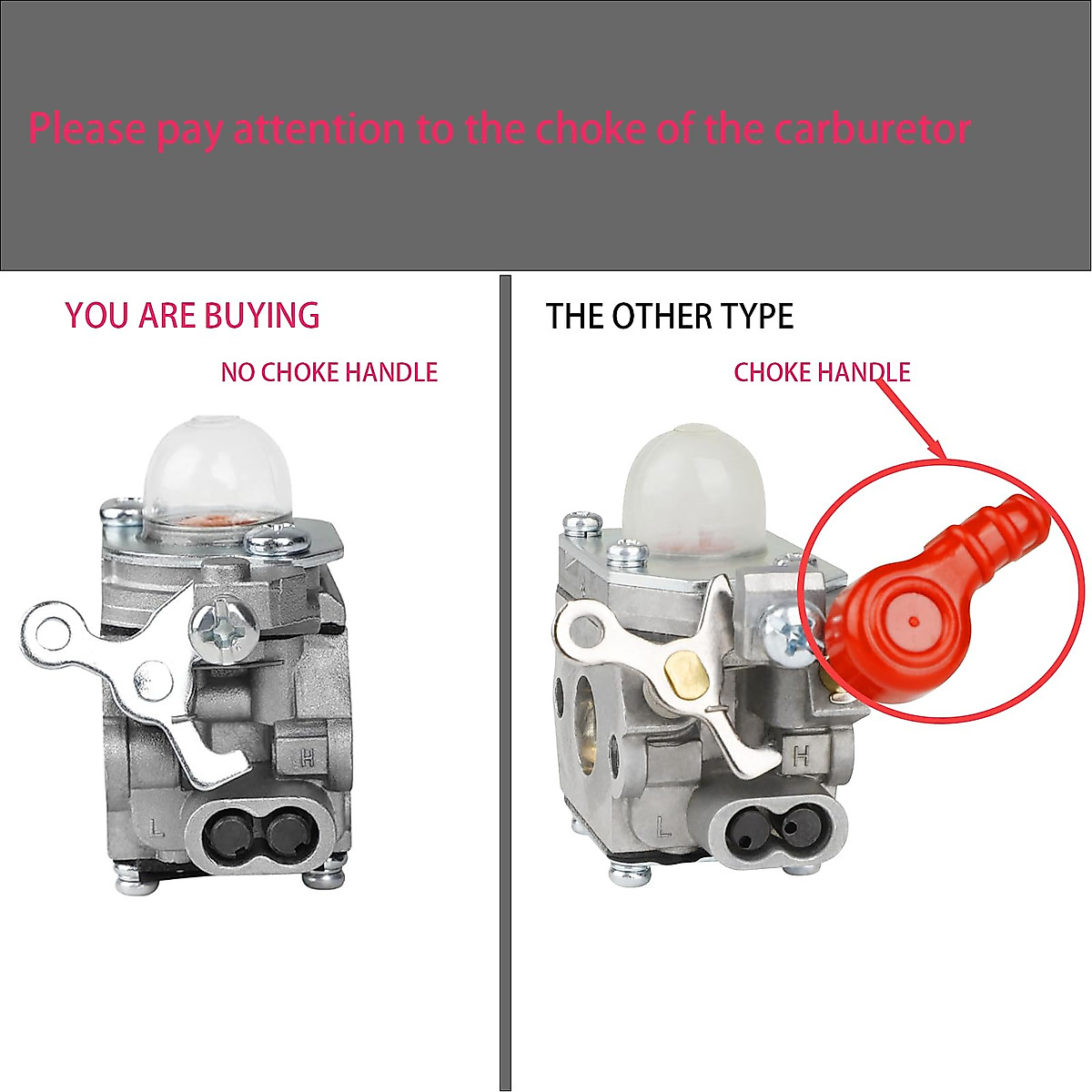 Please pay attention to the choke of the carburetor

YOU ARE BUYING

NO CHOKE HANDLE

H

L

THE OTHER TYPE

CHOKE HANDLE

H

L