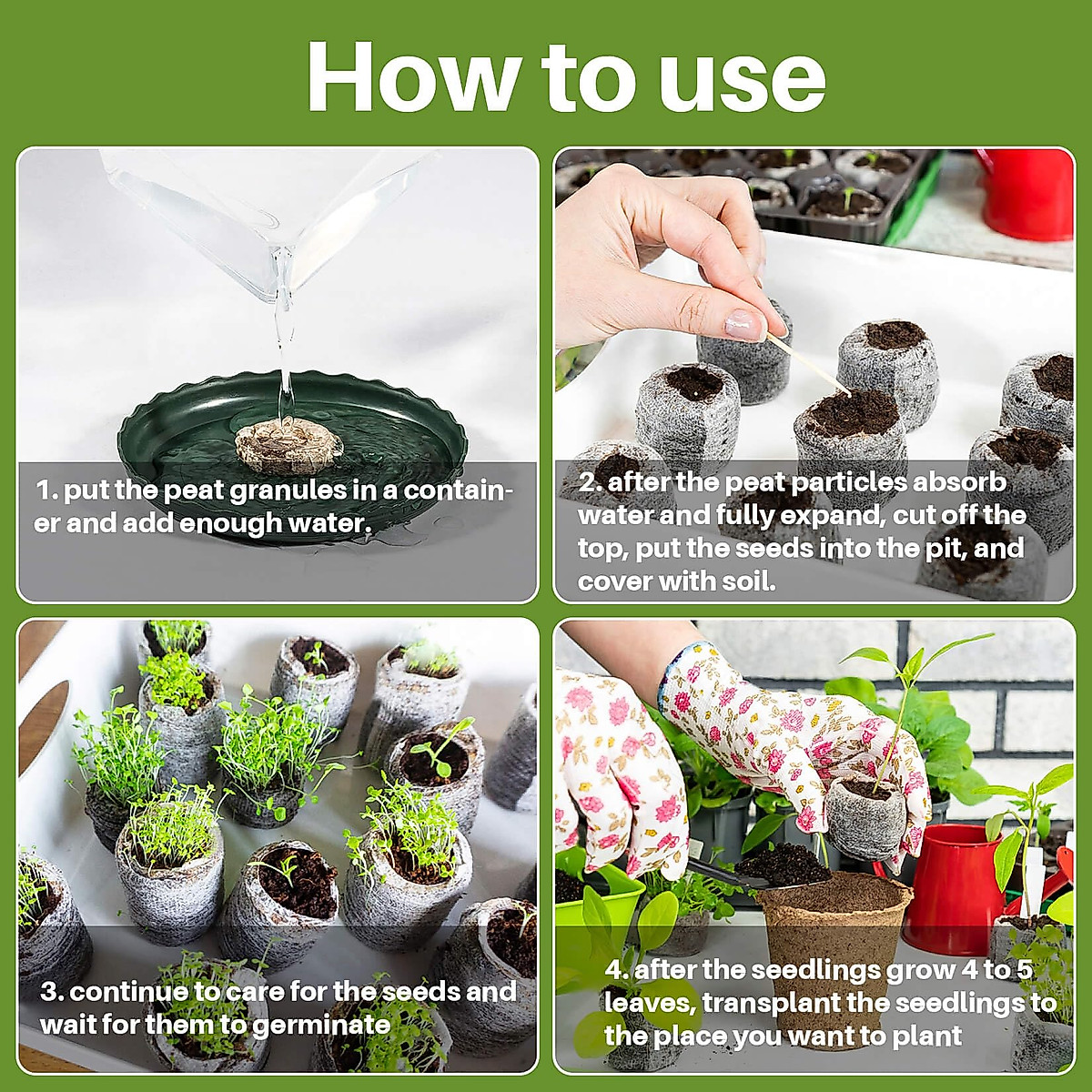 How to use

1. put the peat granules in a container and add enough water.

2. after the peat particles absorb water and fully expand, cut off the top, put the seeds into the pit, and cover with soil.

3. continue to care for the seeds and wait for them to germinate

4. after the seedlings grow 4 to 5 leaves, transplant the seedlings to the place you want to plant