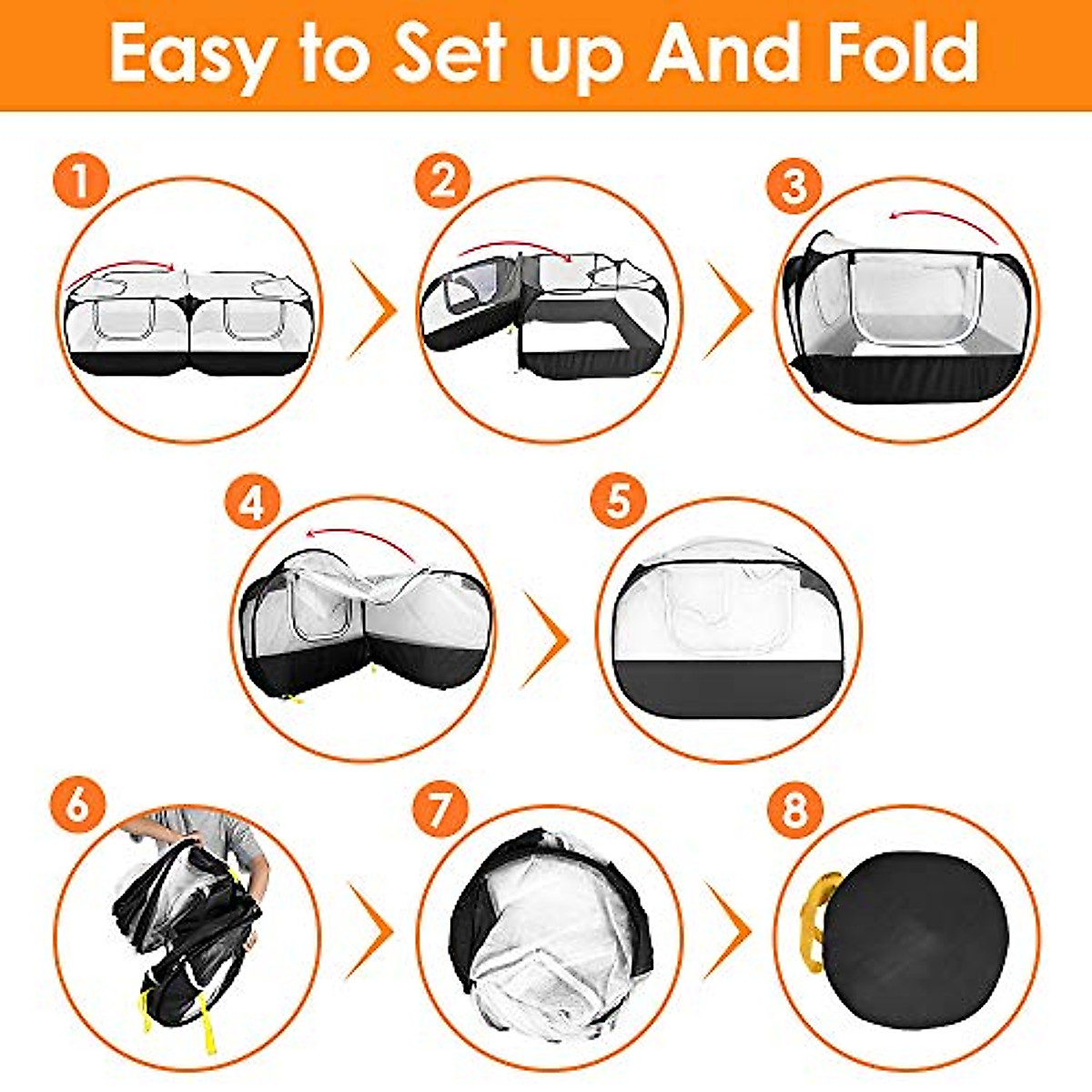 Easy to Set up And Fold

1

2

3

4

5

6

7

8