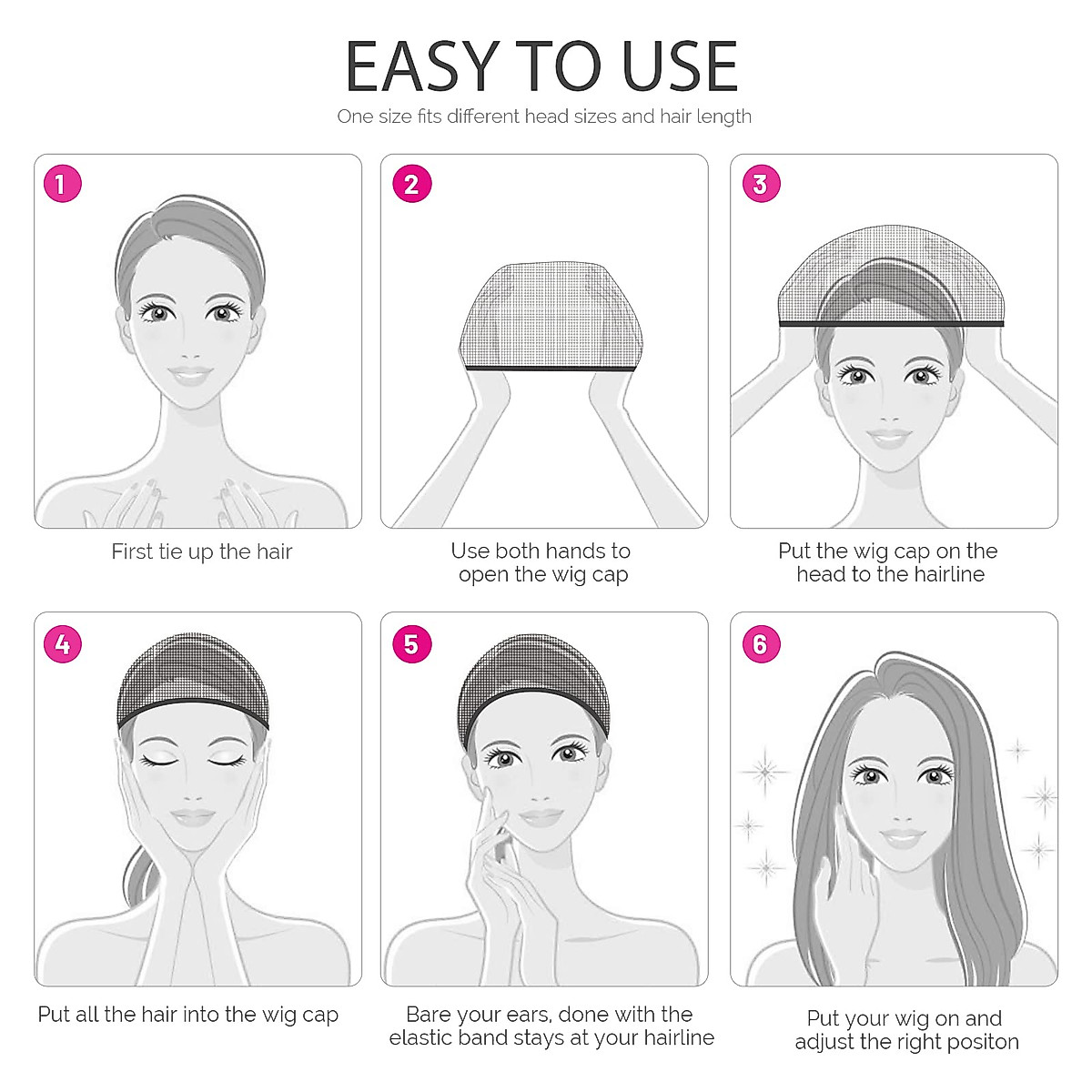 EASY TO USE

One size fits different head sizes and hair length

1

First tie up the hair

2

Use both hands to open the wig cap

3

Put the wig cap on the head to the hairline

4

Put all the hair into the wig cap

5

Bare your ears, done with the elastic band stays at your hairline

6

Put your wig on and adjust the right positon