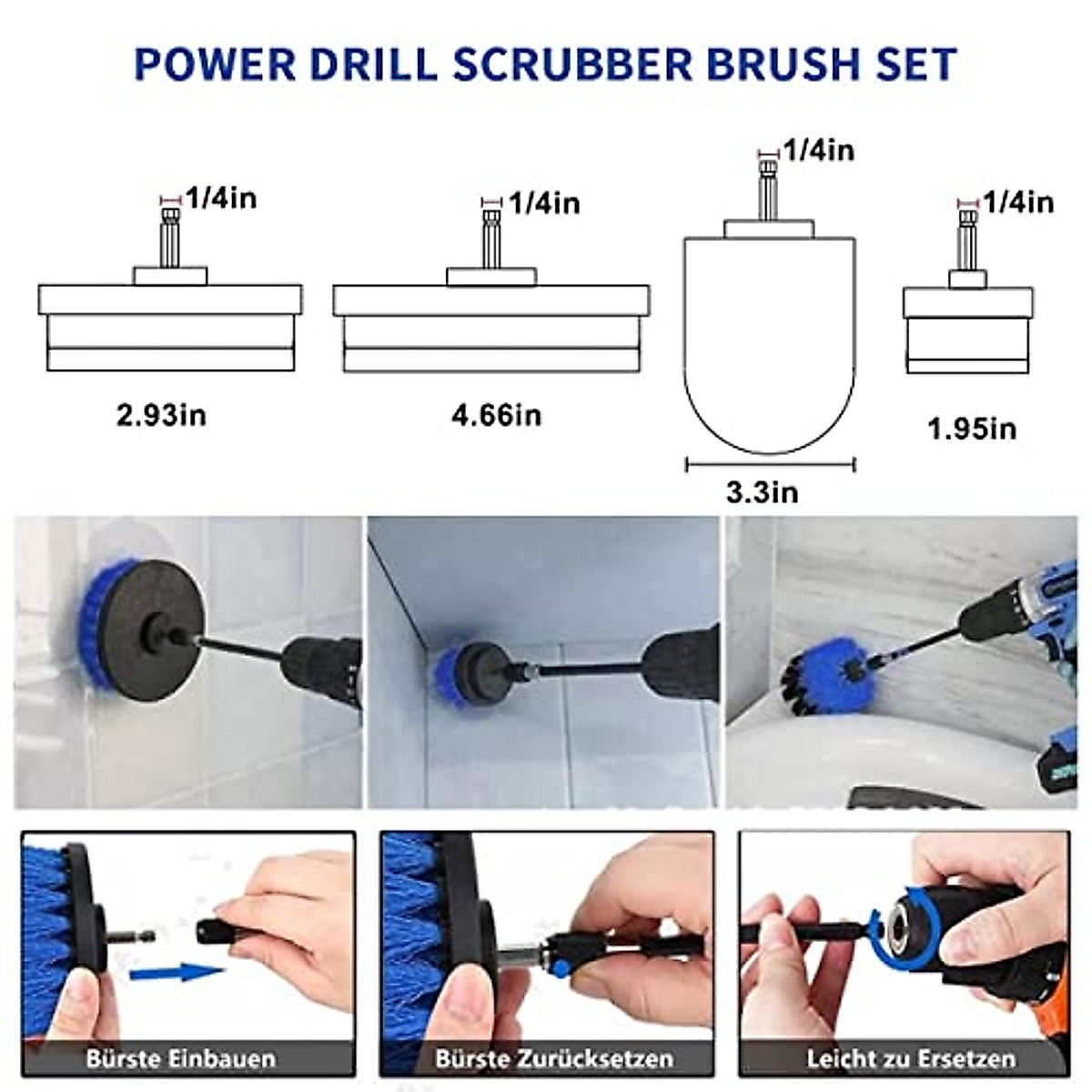 POWER DRILL SCRUBBER BRUSH SET

1/4in
2.93in

1/4in
4.66in

1/4in
3.3in

1/4in
1.95in

Bürste Einbauen

Bürste Zurücksetzen

Leicht zu Ersetzen