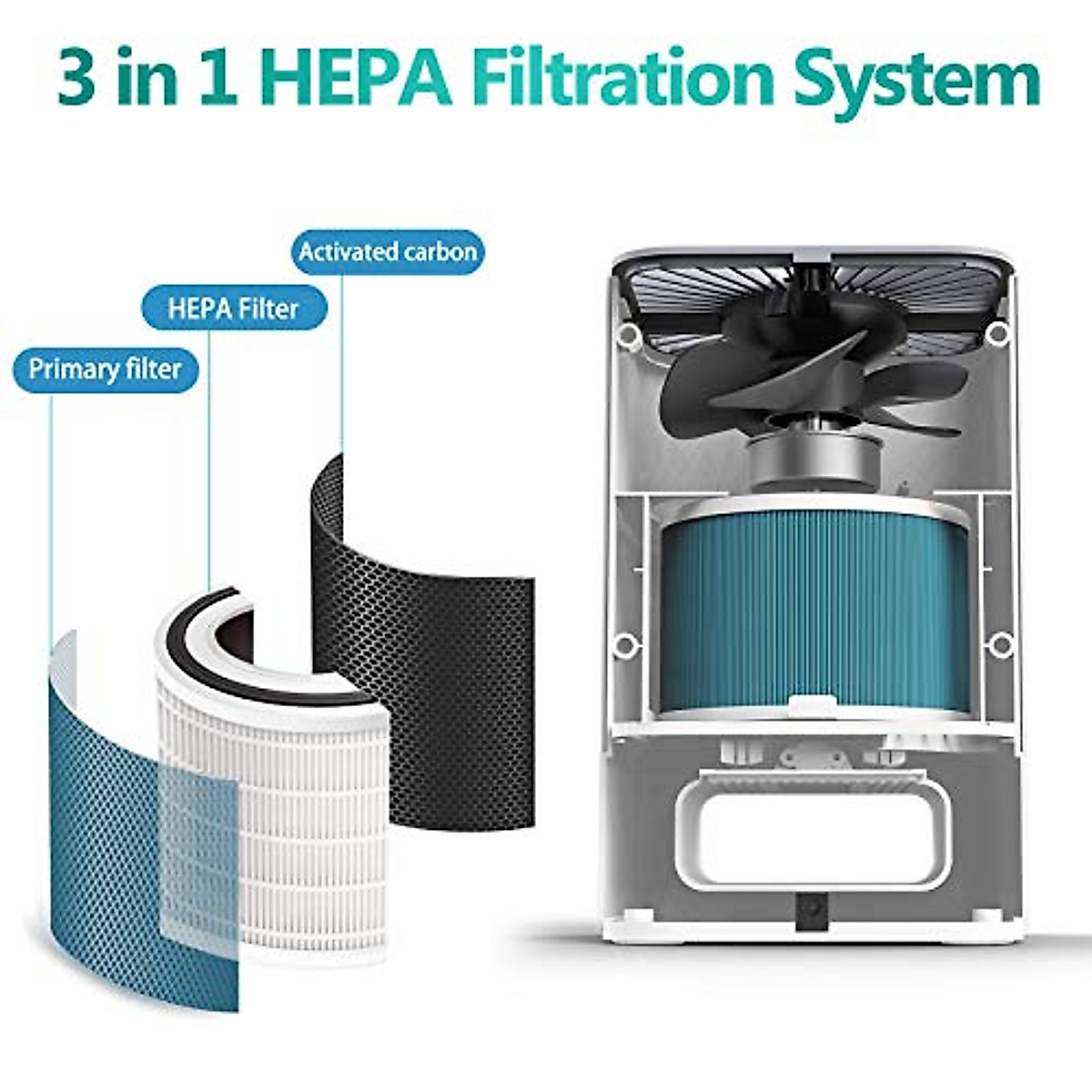 3 in 1 HEPA Filtration System

Activated carbon

HEPA Filter

Primary filter