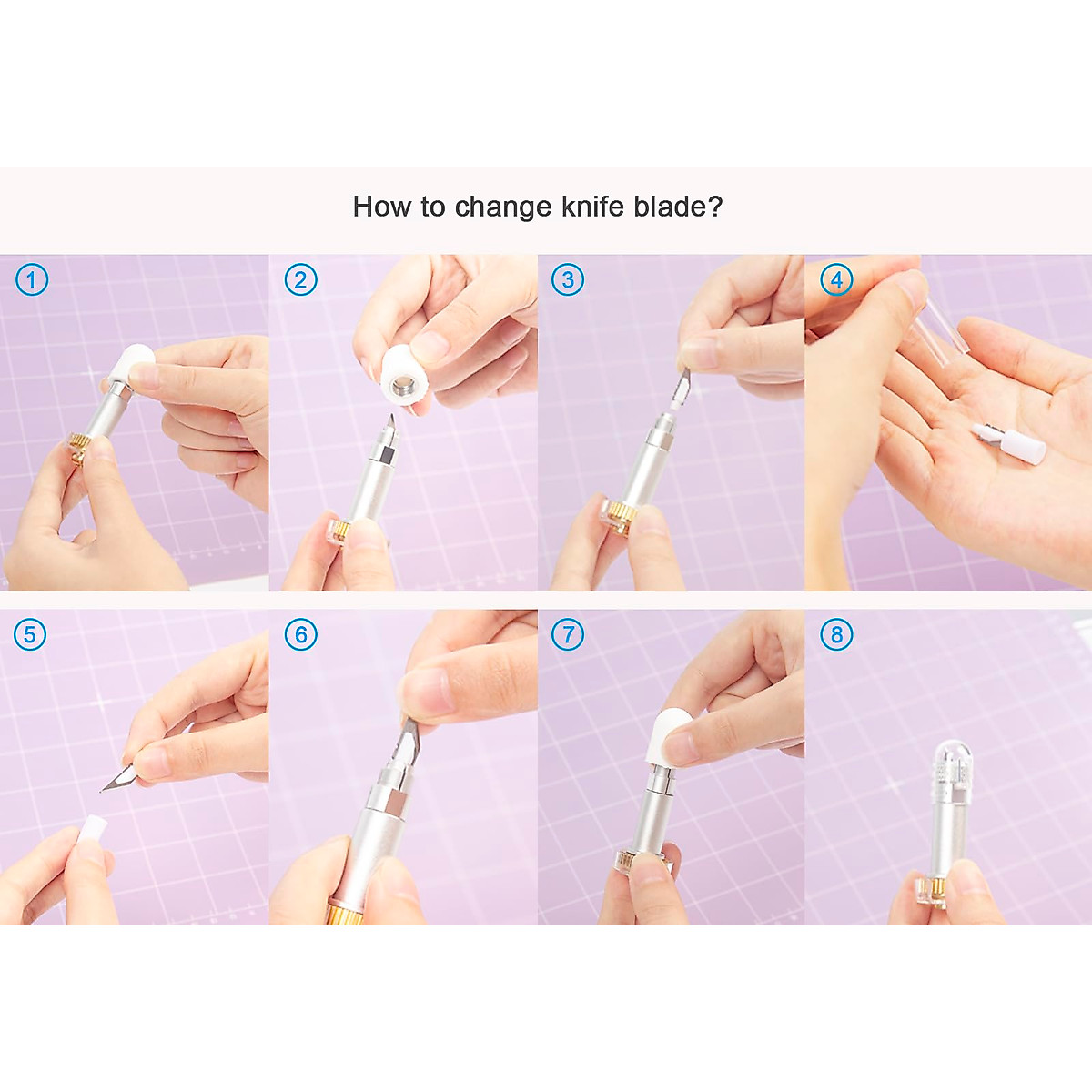 How to change knife blade?

1

2

3

4

5

6

7

8