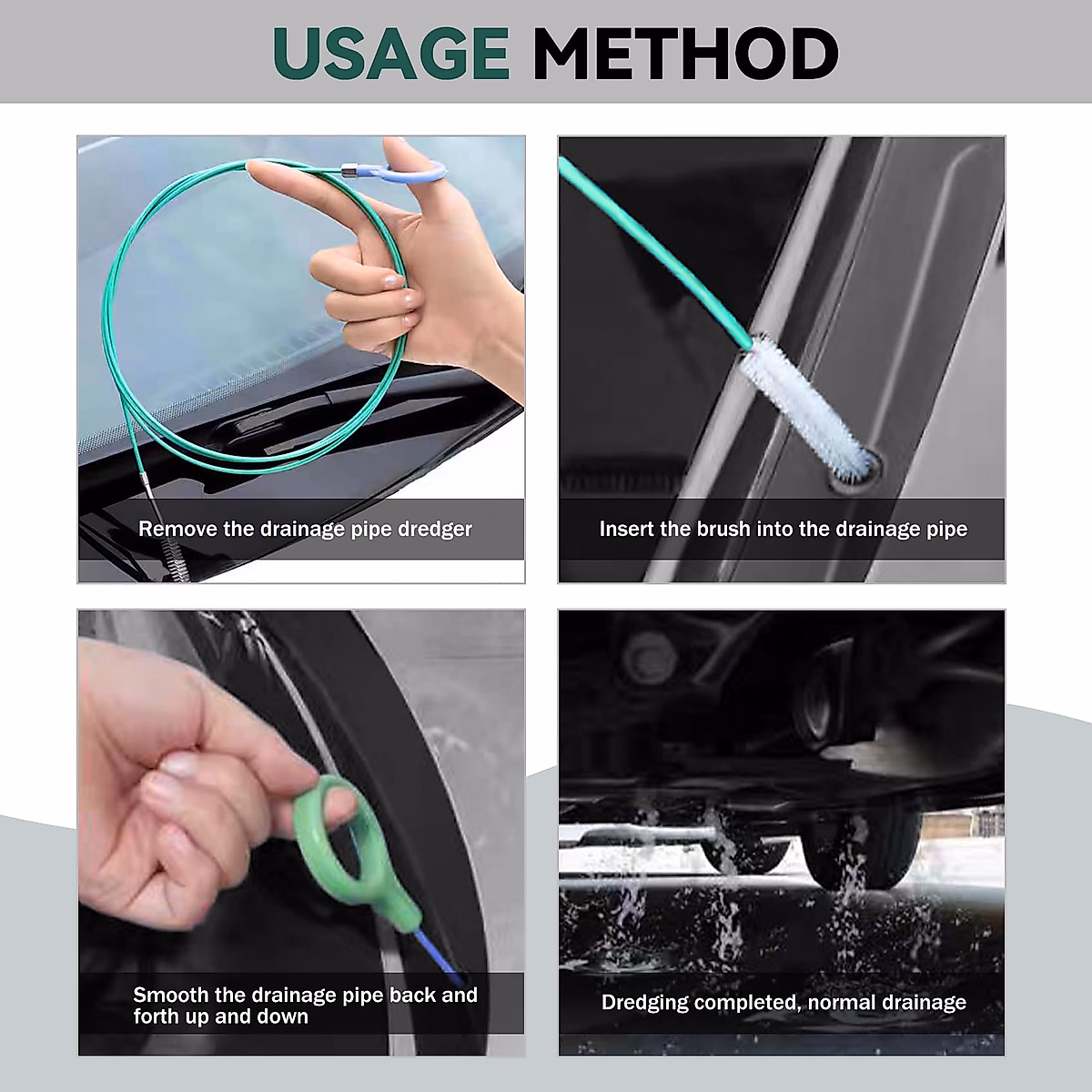 USAGE METHOD

Remove the drainage pipe dredger

Insert the brush into the drainage pipe

Smooth the drainage pipe back and forth up and down

Dredging completed, normal drainage