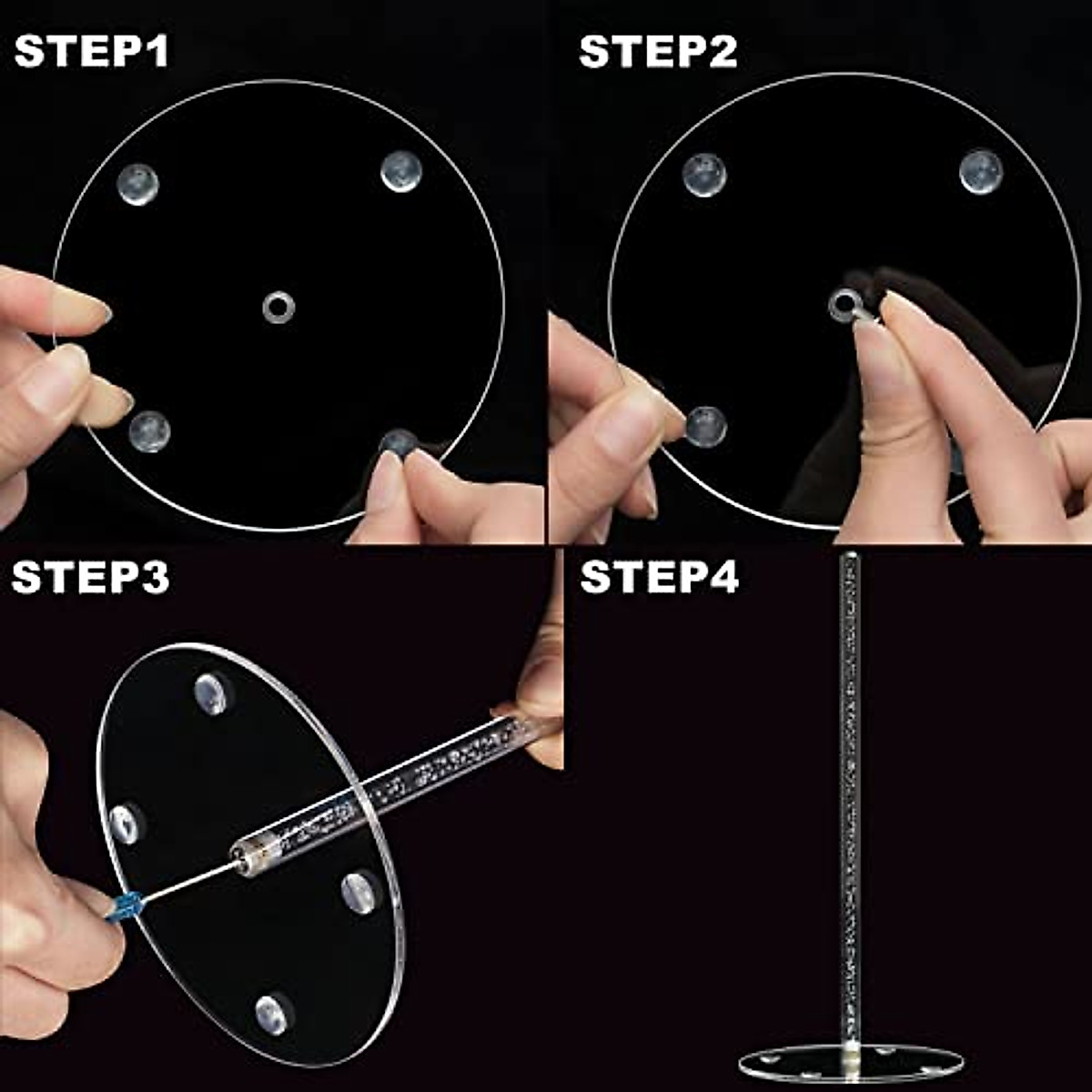 STEP1

STEP2

STEP3

STEP4