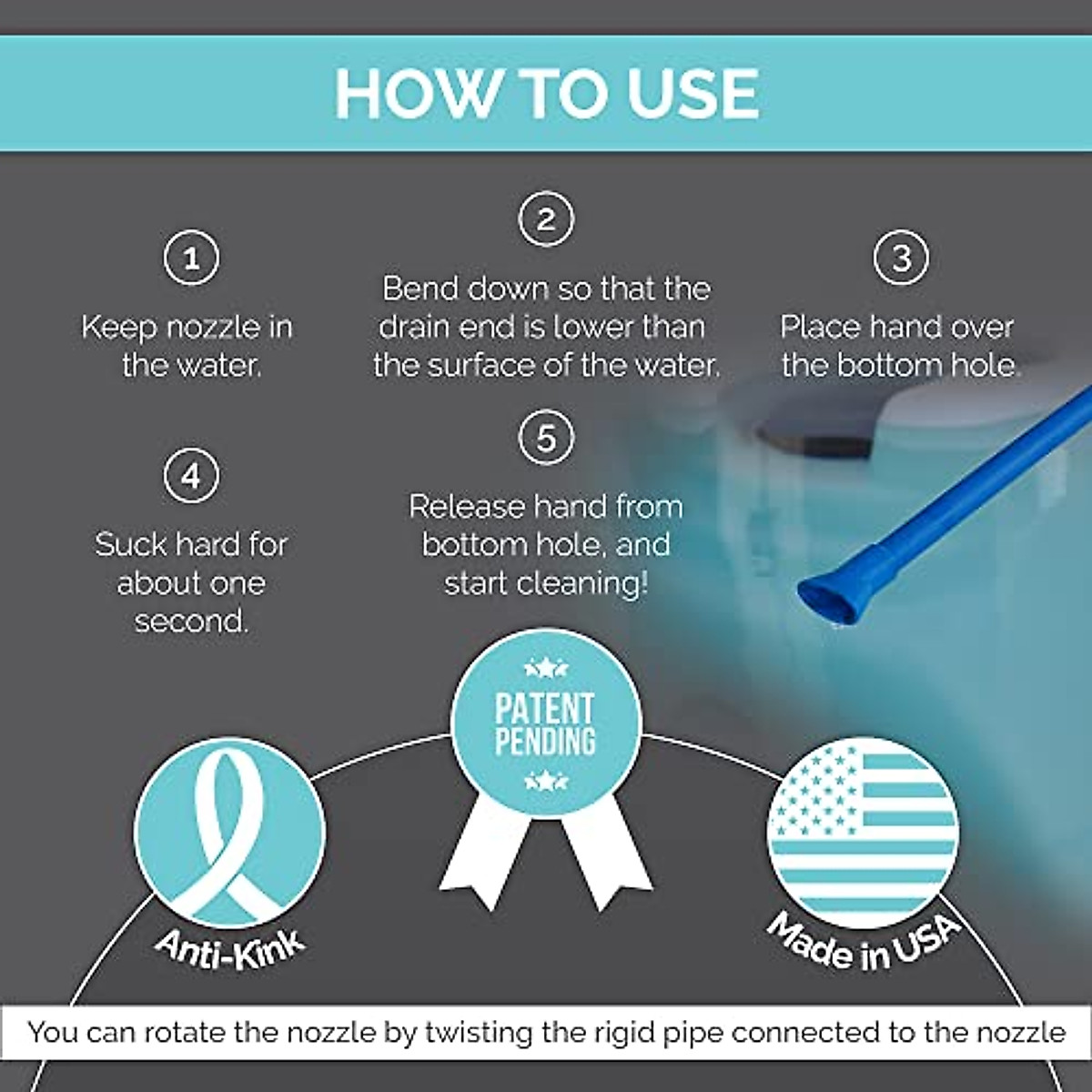 HOW TO USE

1
Keep nozzle in the water.

2
Bend down so that the drain end is lower than the surface of the water.

3
Place hand over the bottom hole.

4
Suck hard for about one second.

5
Release hand from bottom hole, and start cleaning!

PATENT PENDING

Anti-Kink

Made in USA

You can rotate the nozzle by twisting the rigid pipe connected to the nozzle