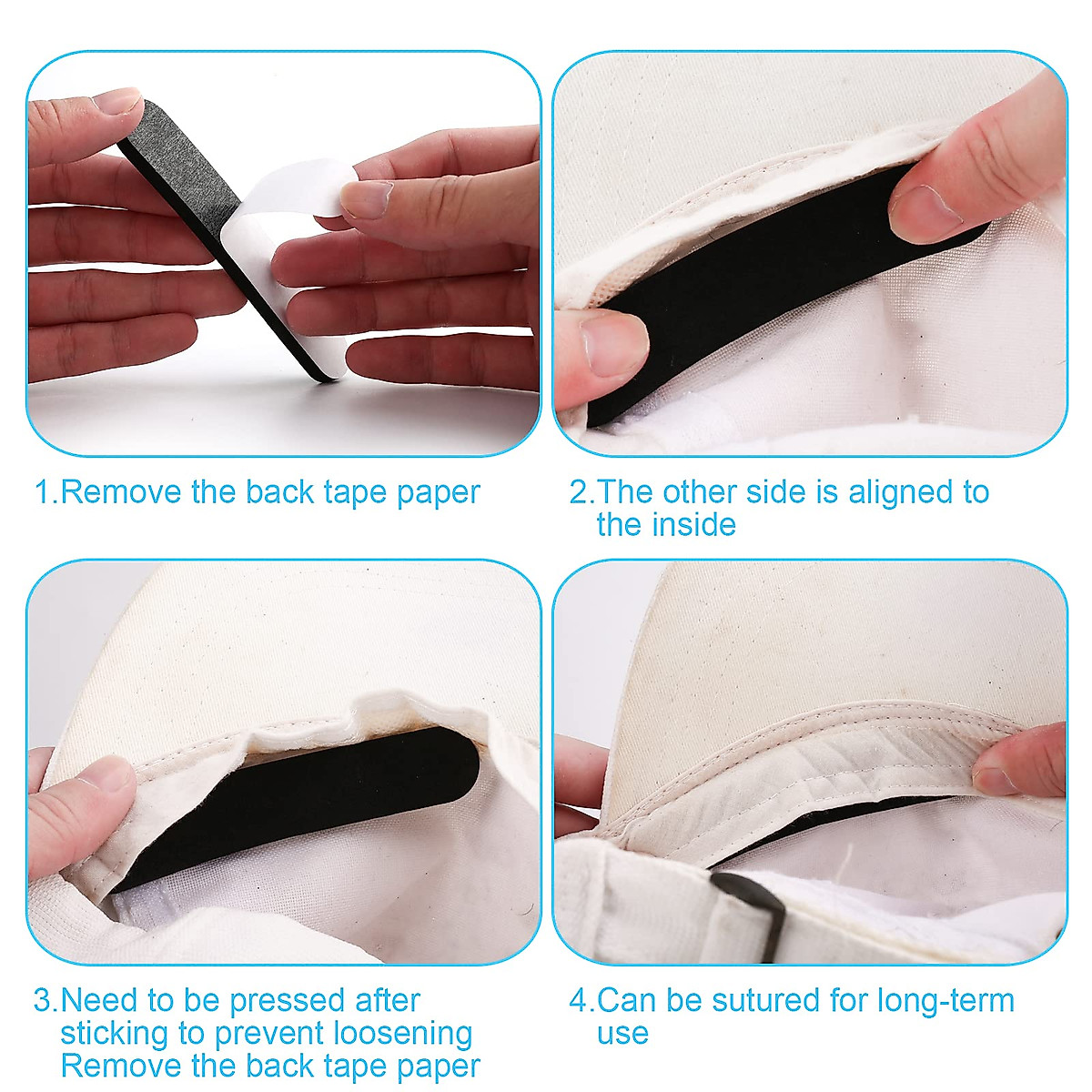 1.Remove the back tape paper

2.The other side is aligned to the inside

3.Need to be pressed after sticking to prevent loosening Remove the back tape paper

4.Can be sutured for long-term use