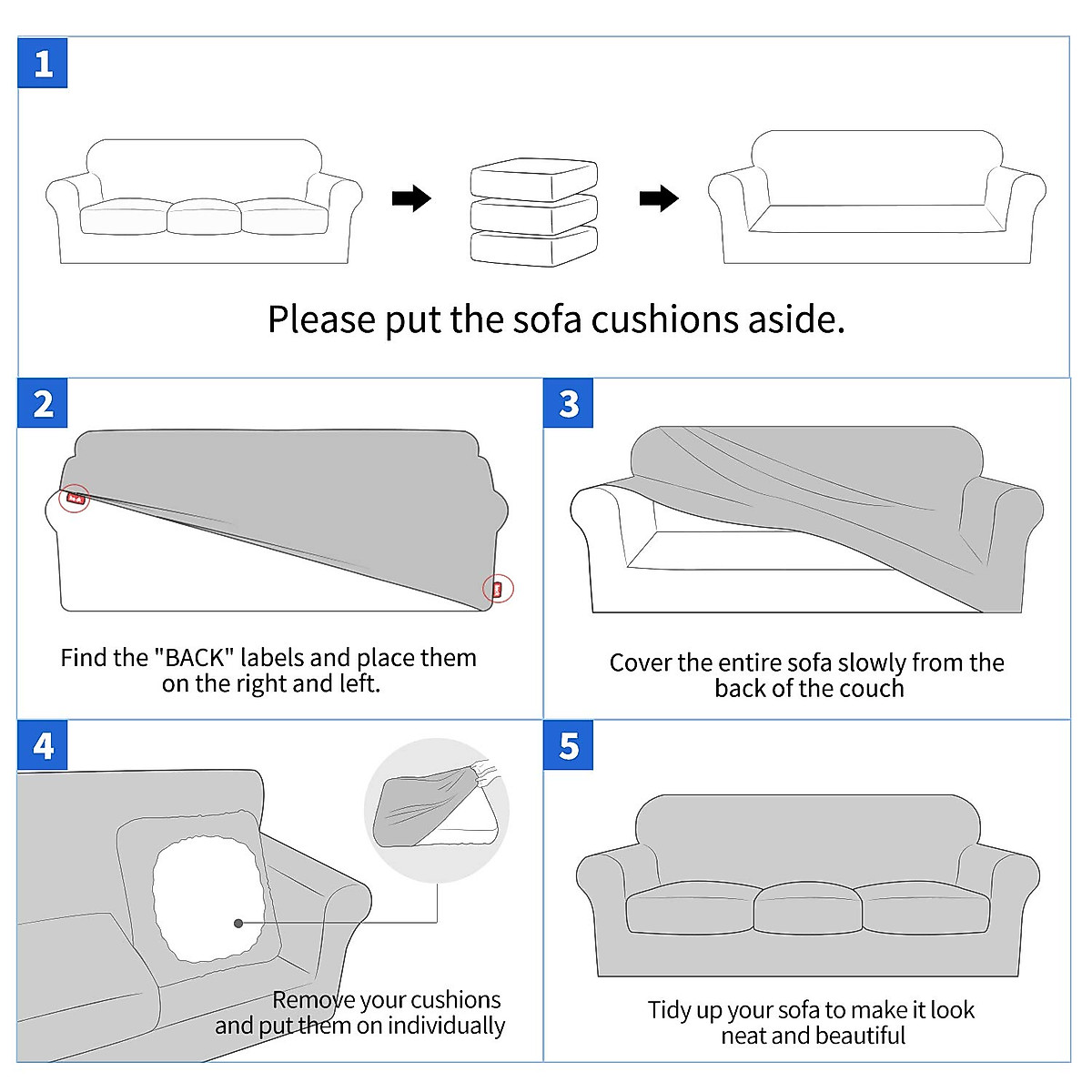 1

Please put the sofa cushions aside.

2

Find the "BACK" labels and place them on the right and left.

3

Cover the entire sofa slowly from the back of the couch

4

Remove your cushions and put them on individually

5

Tidy up your sofa to make it look neat and beautiful