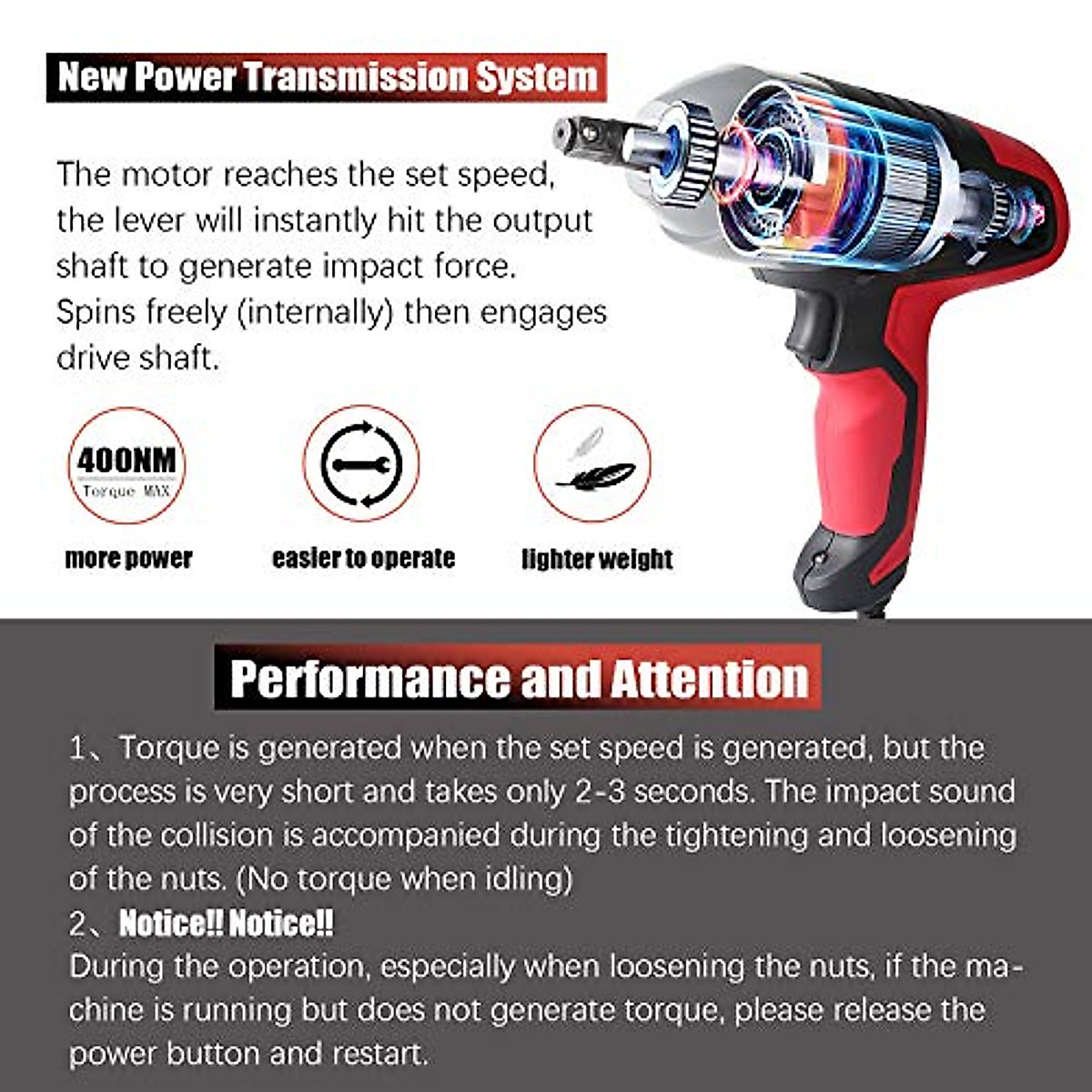 New Power Transmission System

The motor reaches the set speed, the lever will instantly hit the output shaft to generate impact force. Spins freely (internally) then engages drive shaft.

400NM
Torque MAX
more power

easier to operate

lighter weight

Performance and Attention

1、Torque is generated when the set speed is generated, but the process is very short and takes only 2-3 seconds. The impact sound of the collision is accompanied during the tightening and loosening of the nuts. (No torque when idling)
2、Notice!! Notice!!
During the operation, especially when loosening the nuts, if the machine is running but does not generate torque, please release the power button and restart.