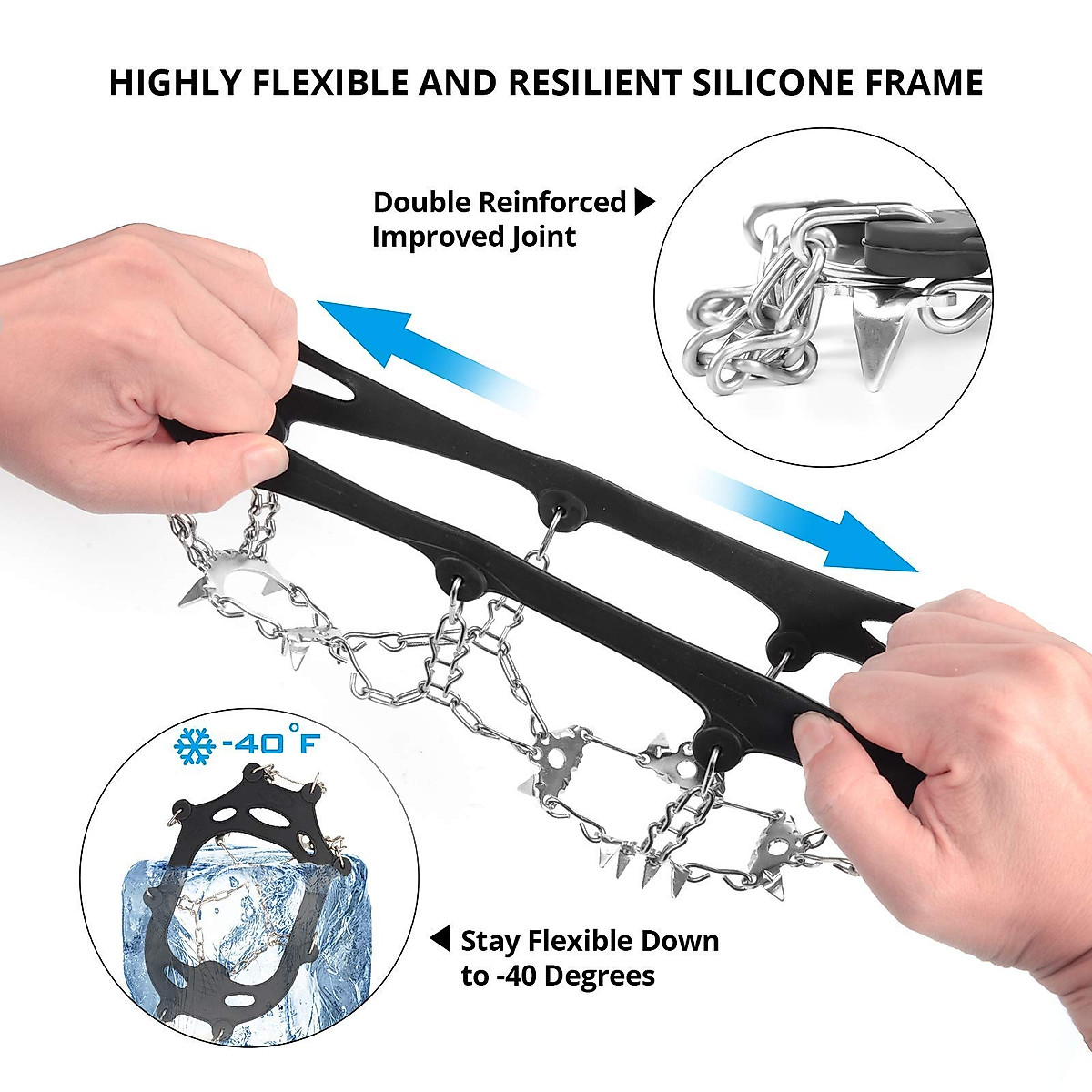 HIGHLY FLEXIBLE AND RESILIENT SILICONE FRAME

Double Reinforced ▶
Improved Joint

-40 °F

◀ Stay Flexible Down to -40 Degrees