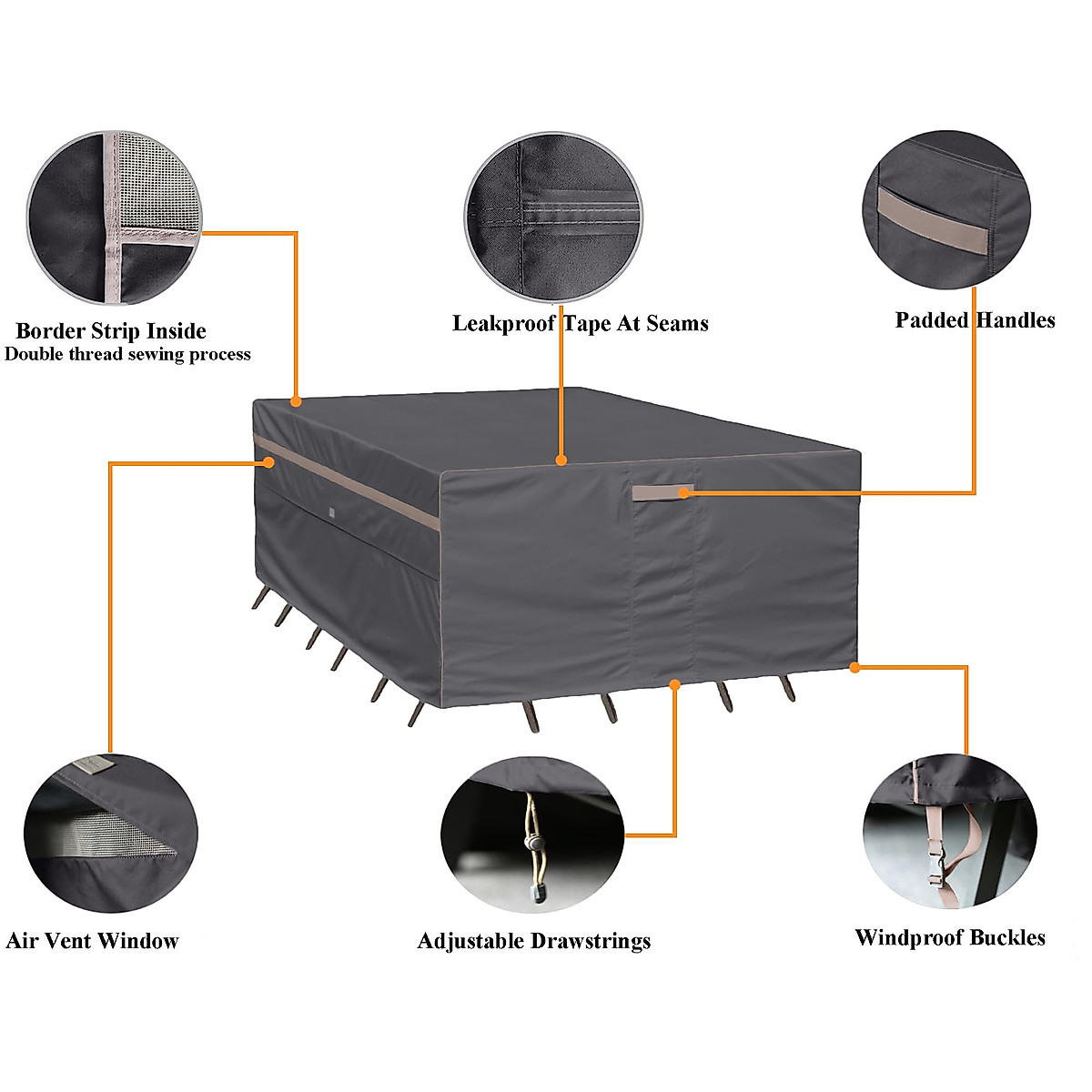 Border Strip Inside
Double thread sewing process

Leakproof Tape At Seams

Padded Handles

Air Vent Window

Adjustable Drawstrings

Windproof Buckles