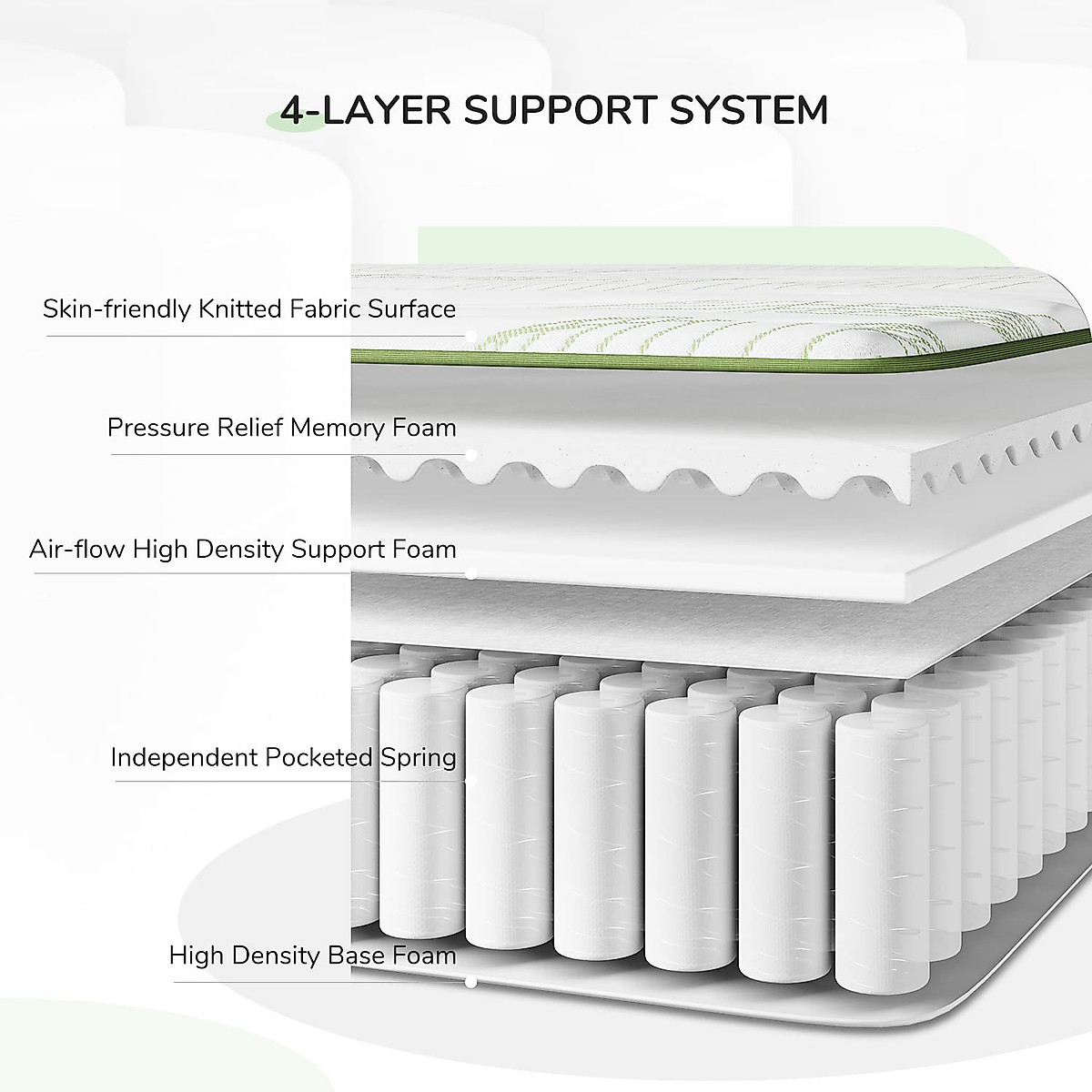 4-LAYER SUPPORT SYSTEM

Skin-friendly Knitted Fabric Surface

Pressure Relief Memory Foam

Air-flow High Density Support Foam

Independent Pocketed Spring

High Density Base Foam