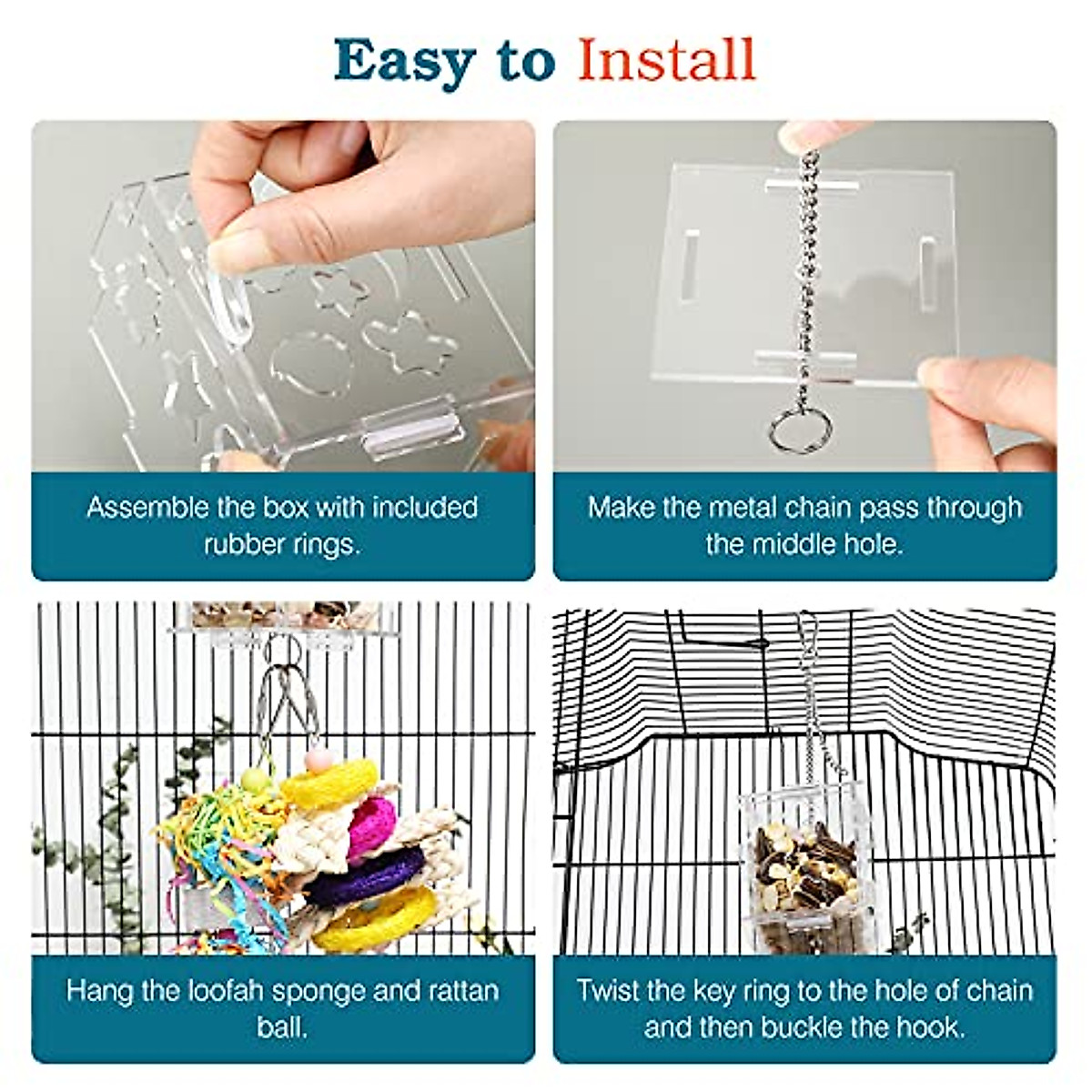 Easy to Install

Assemble the box with included rubber rings.

Make the metal chain pass through the middle hole.

Hang the loofah sponge and rattan ball.

Twist the key ring to the hole of chain and then buckle the hook.