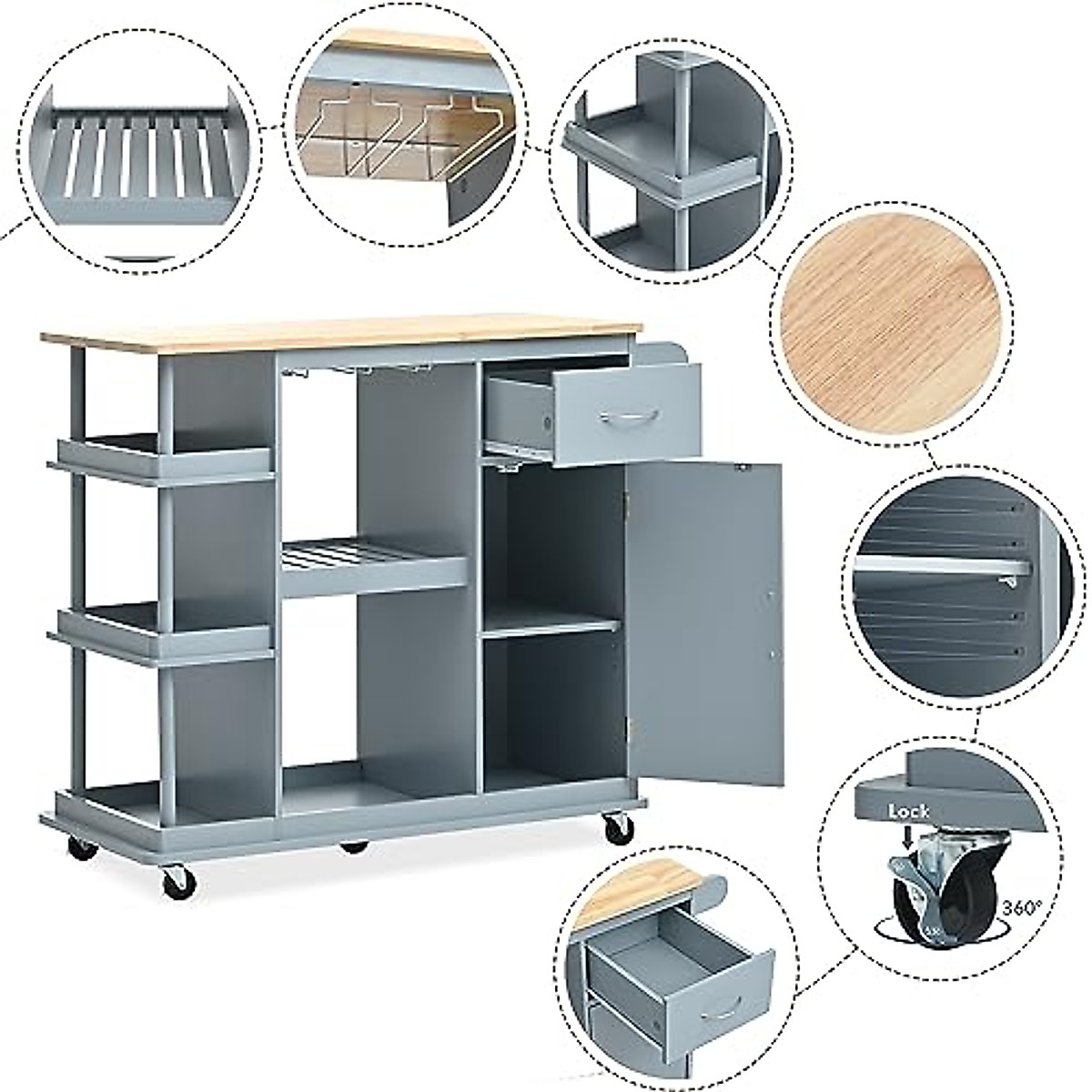 Lock
360°