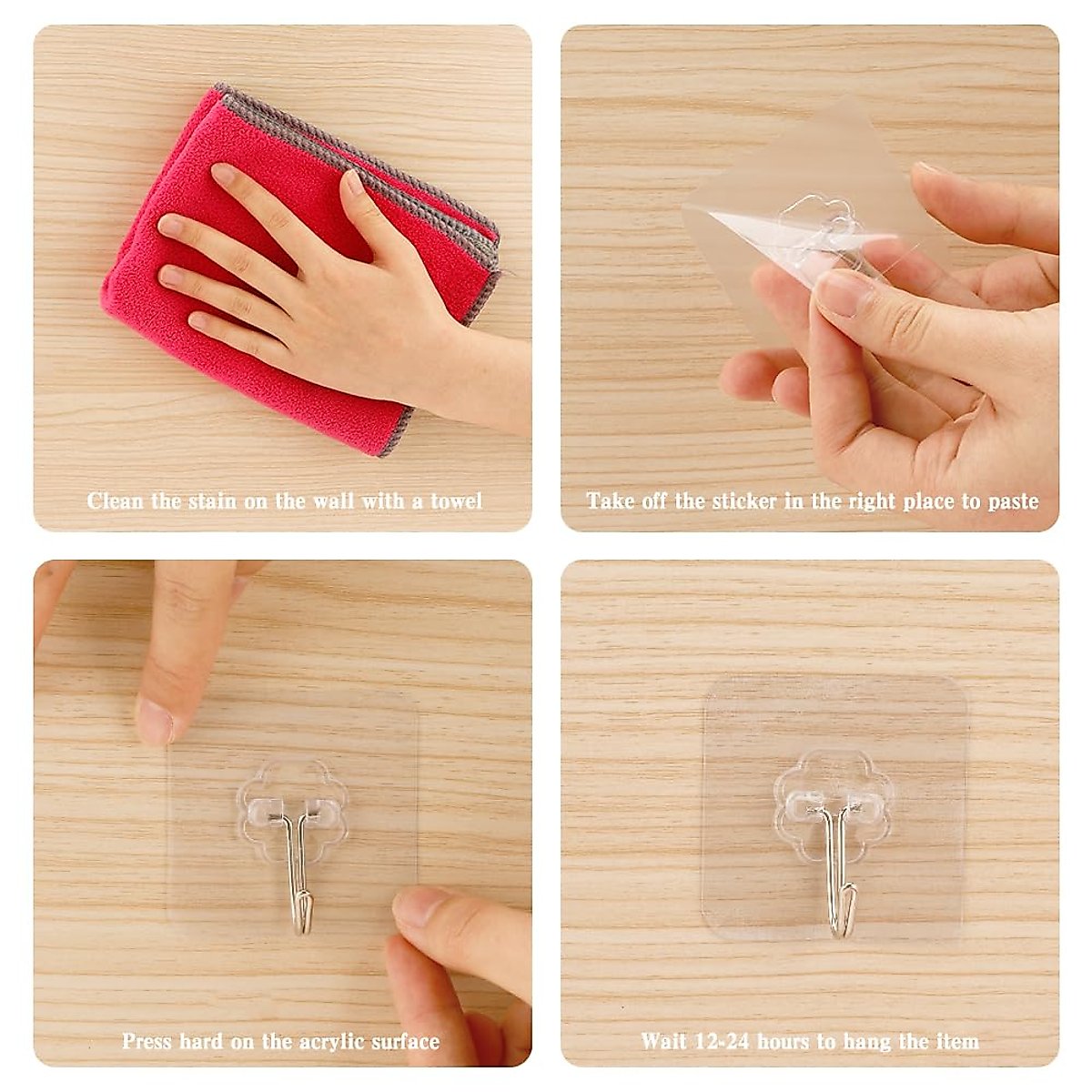 Clean the stain on the wall with a towel

Take off the sticker in the right place to paste

Press hard on the acrylic surface

Wait 12-24 hours to hang the item