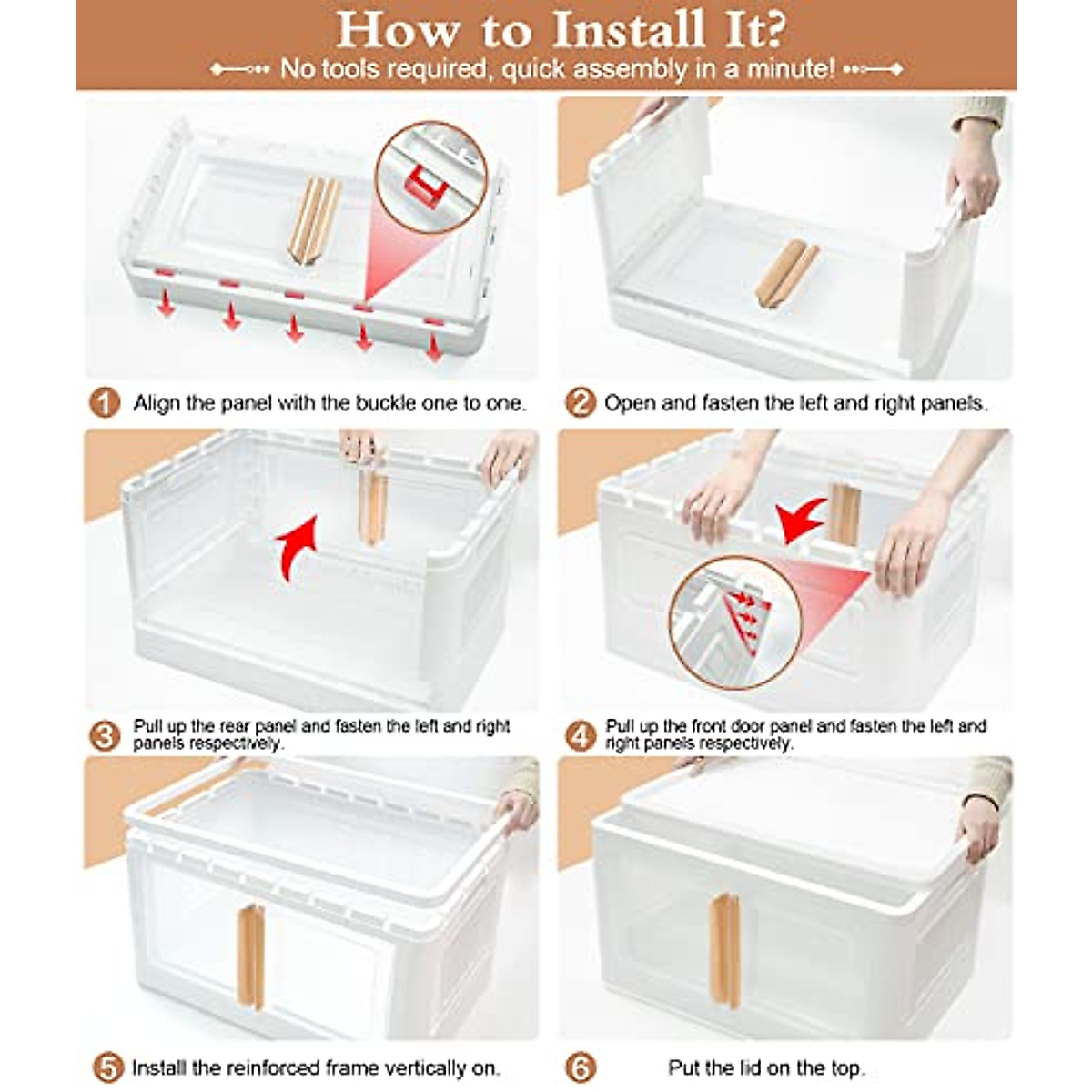 How to Install It?

No tools required, quick assembly in a minute!

1 Align the panel with the buckle one to one.

2 Open and fasten the left and right panels.

3 Pull up the rear panel and fasten the left and right panels respectively.

4 Pull up the front door panel and fasten the left and right panels respectively.

5 Install the reinforced frame vertically on.

6 Put the lid on the top.