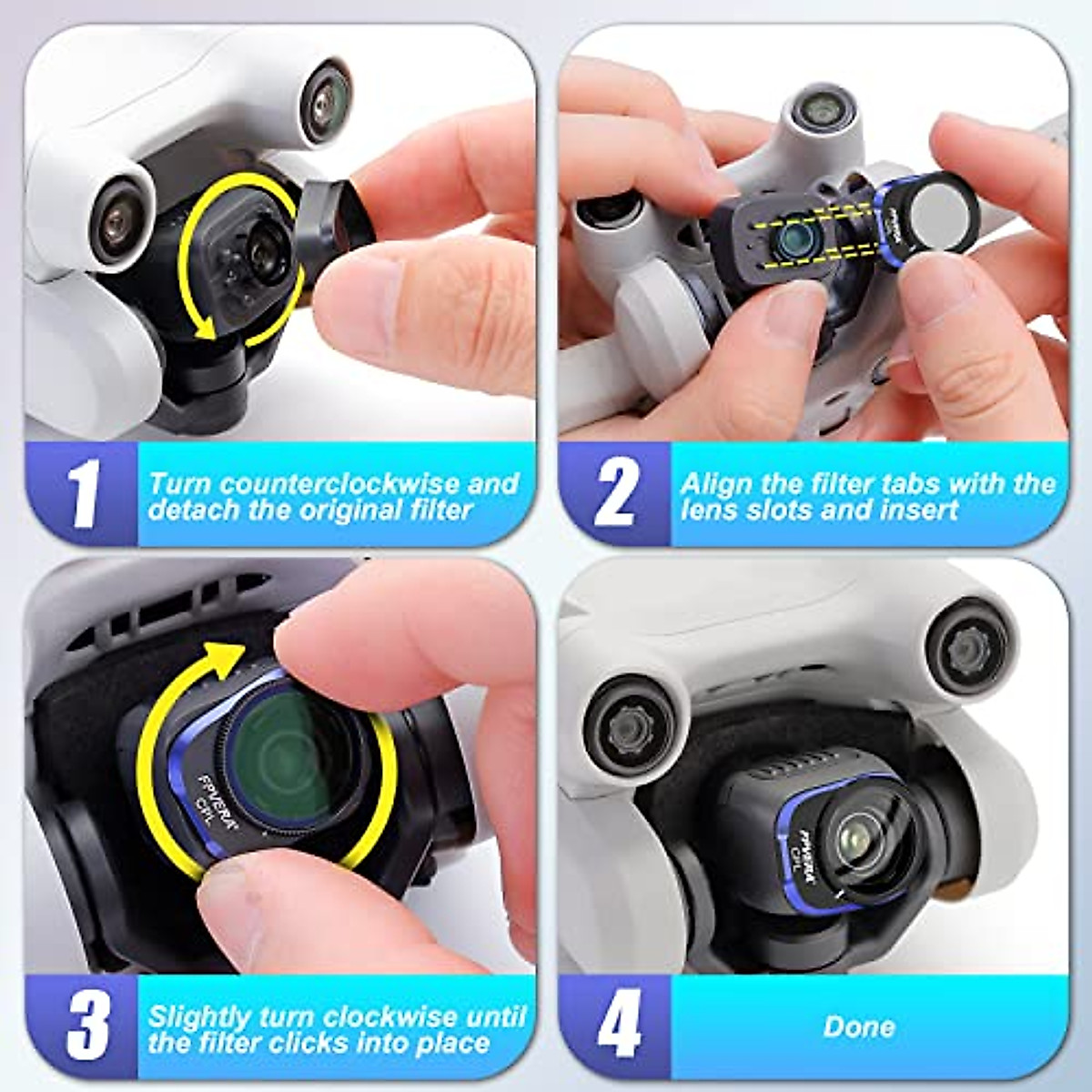 1 Turn counterclockwise and detach the original filter

FPVERA

2 Align the filter tabs with the lens slots and insert

FPVERA CPL

3 Slightly turn clockwise until the filter clicks into place

FPVERA CPL

4 Done