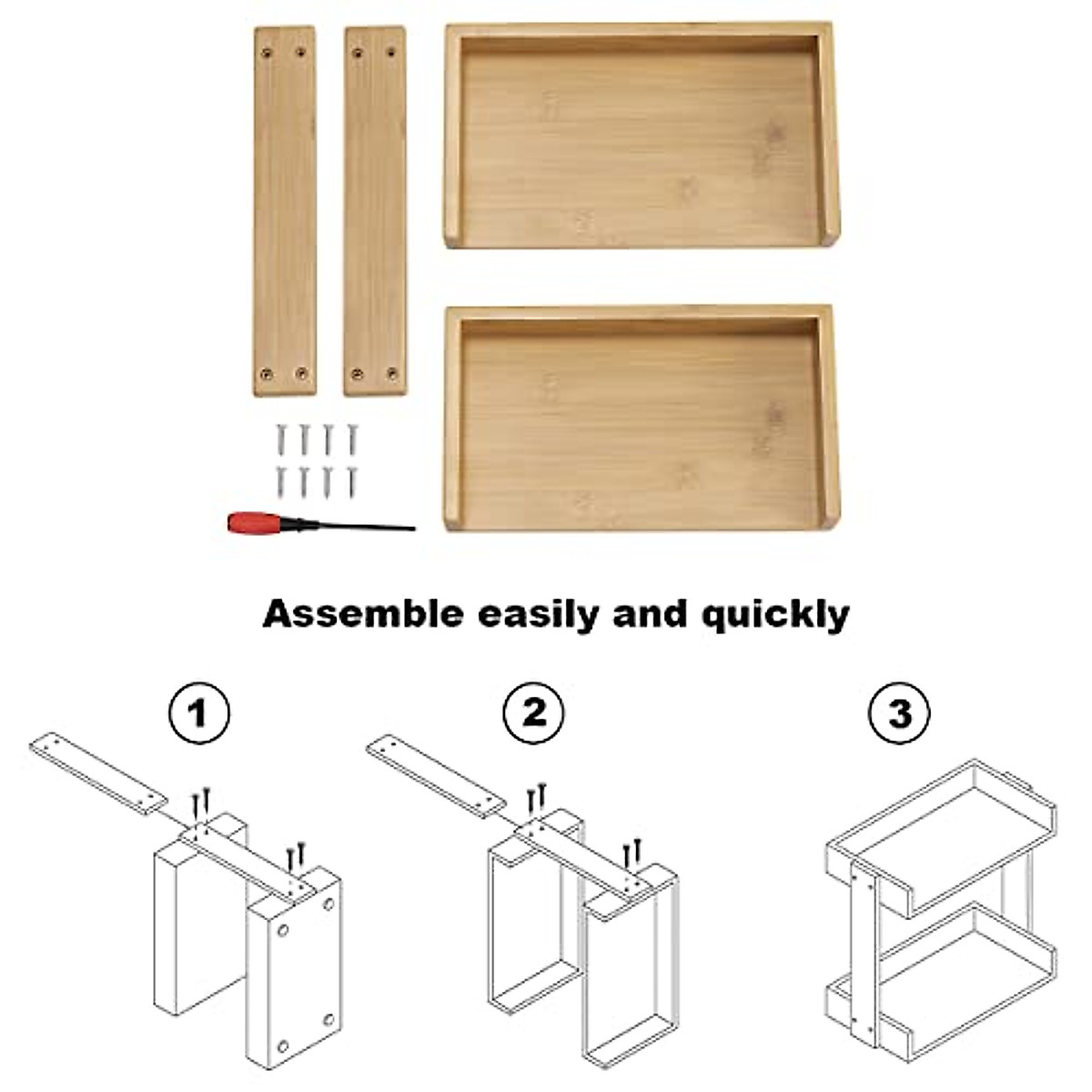 Assemble easily and quickly

1

2

3