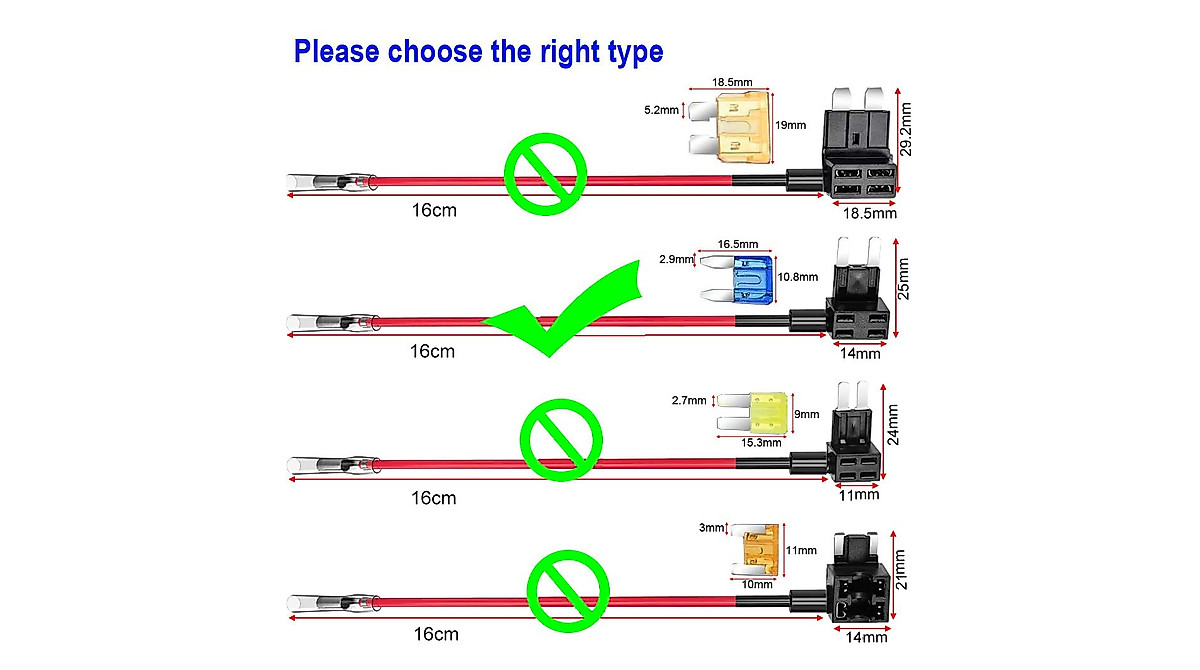 Please choose the right type

18.5mm
5.2mm
19mm
29.2mm
16cm
18.5mm

16.5mm
2.9mm
10.8mm
25mm
16cm
14mm

2.7mm
9mm
15.3mm
24mm
16cm
11mm

3mm
11mm
10mm
21mm
16cm
14mm