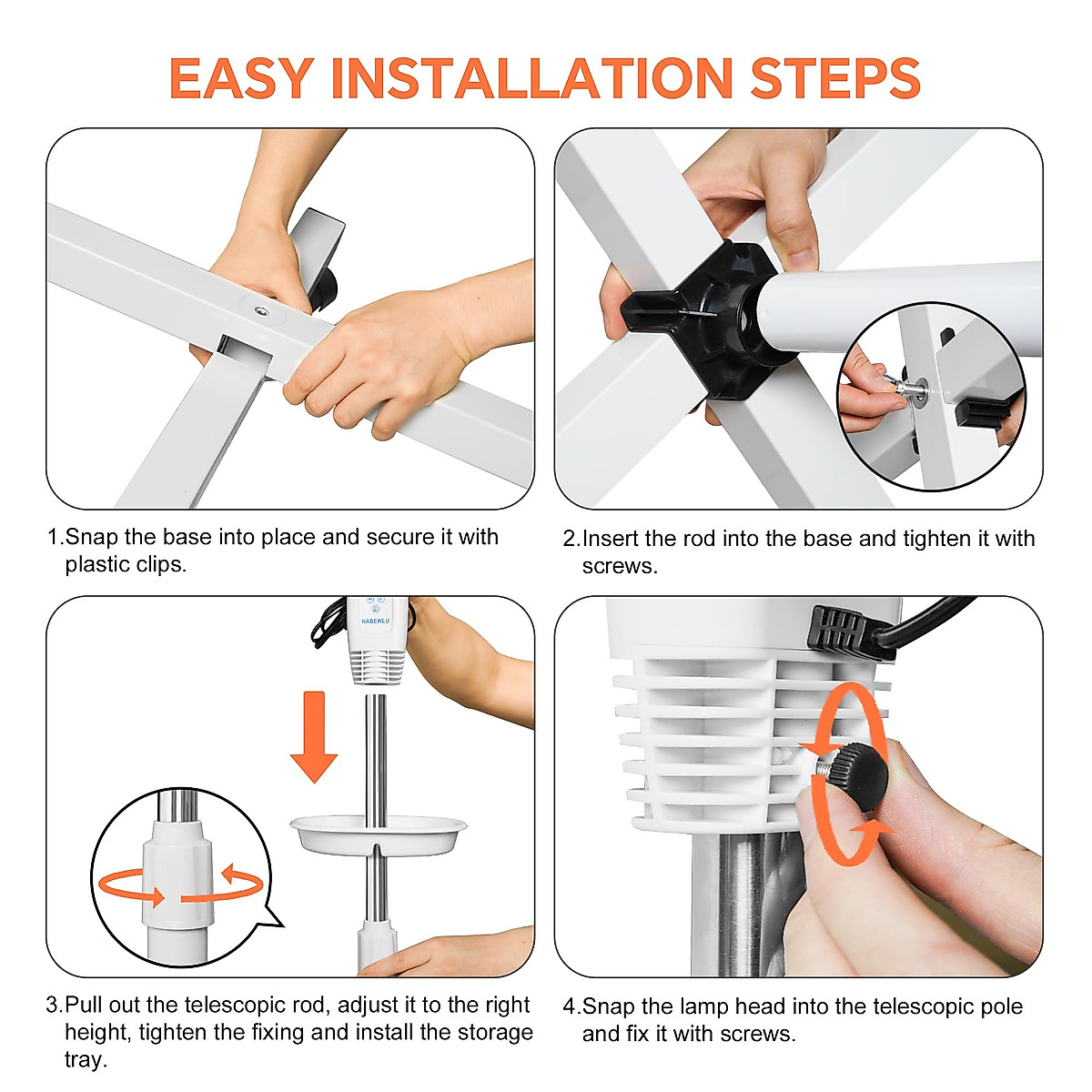 EASY INSTALLATION STEPS

1.Snap the base into place and secure it with plastic clips.

2.Insert the rod into the base and tighten it with screws.

HABEWLU

3.Pull out the telescopic rod, adjust it to the right height, tighten the fixing and install the storage tray.

4.Snap the lamp head into the telescopic pole and fix it with screws.