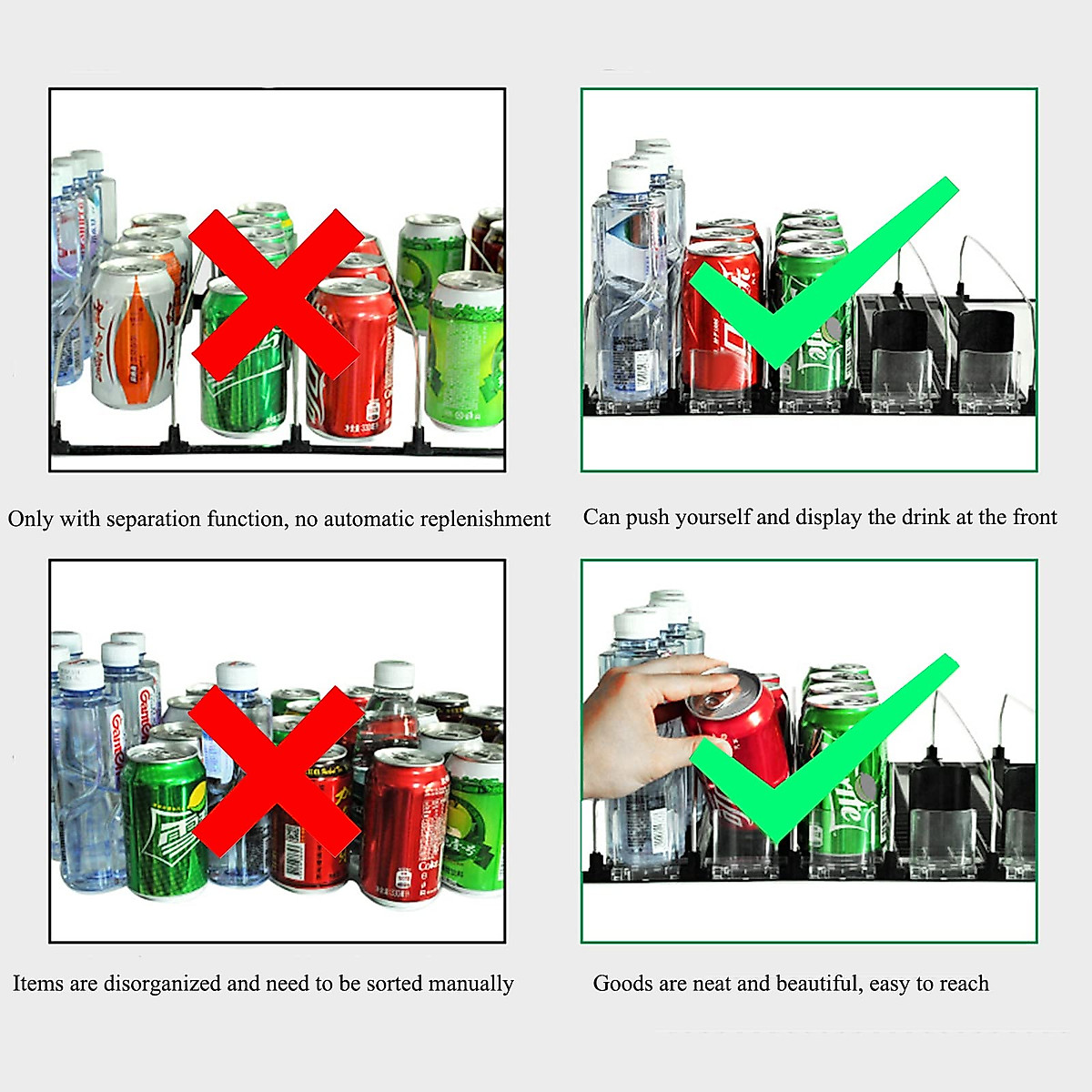 Only with separation function, no automatic replenishment

Can push yourself and display the drink at the front

Items are disorganized and need to be sorted manually

Goods are neat and beautiful, easy to reach