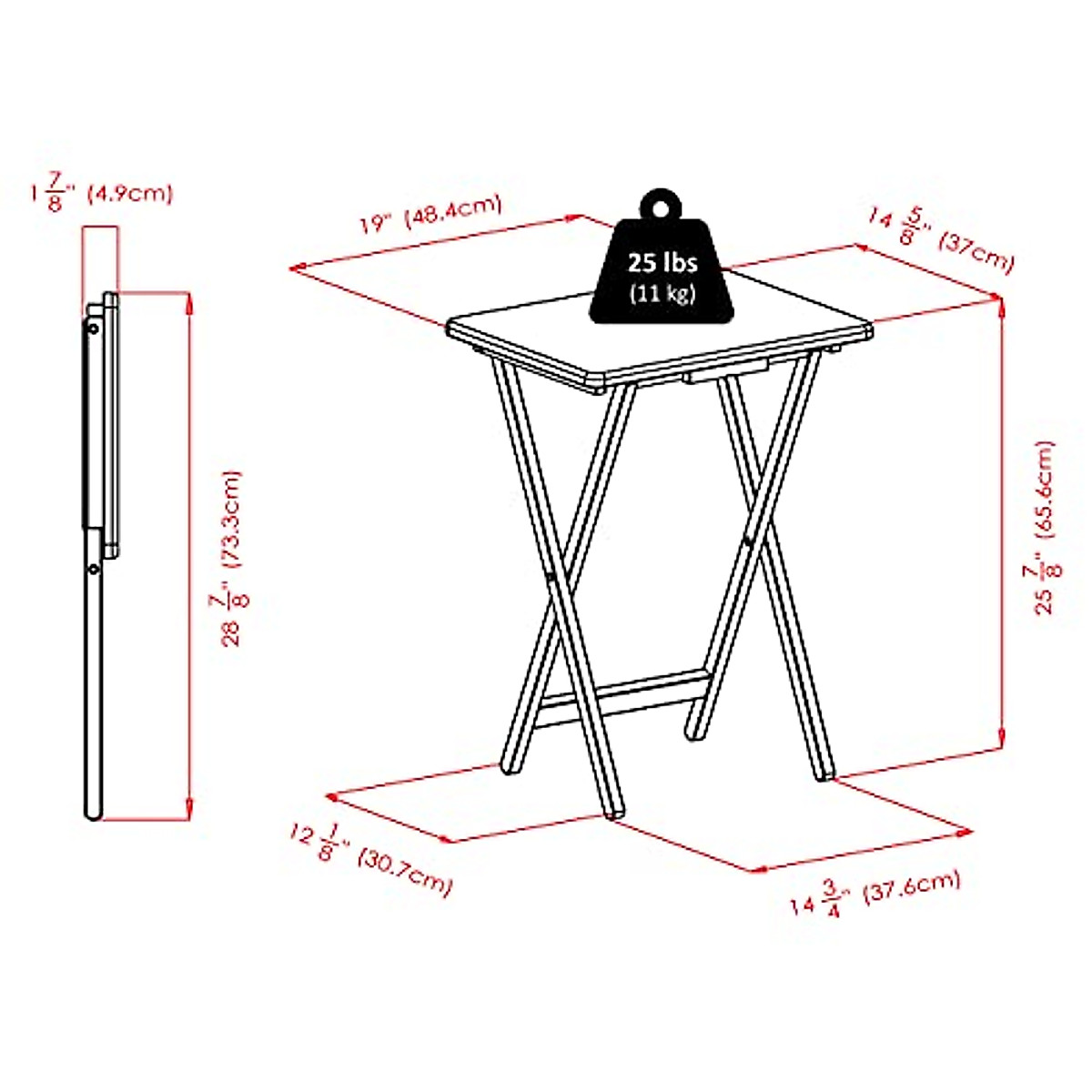 $1\frac{7}{8}$" (4.9cm)

19" (48.4cm)

25 lbs
(11 kg)

$14\frac{5}{8}$" (37cm)

$28\frac{7}{8}$" (73.3cm)

$25\frac{7}{8}$" (65.6cm)

$12\frac{1}{8}$" (30.7cm)

$14\frac{3}{4}$" (37.6cm)