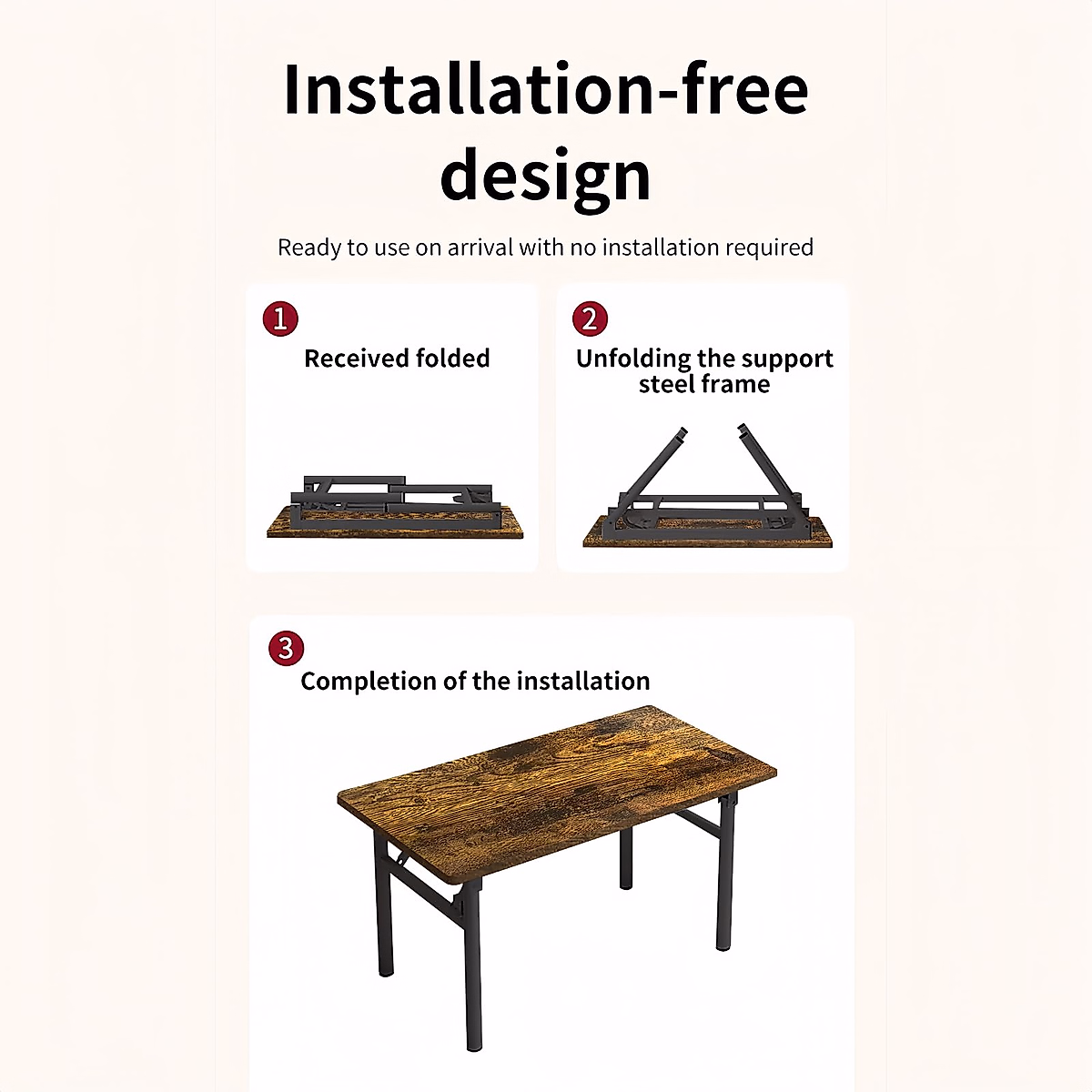 Installation-free design

Ready to use on arrival with no installation required

1
Received folded

2
Unfolding the support steel frame

3
Completion of the installation