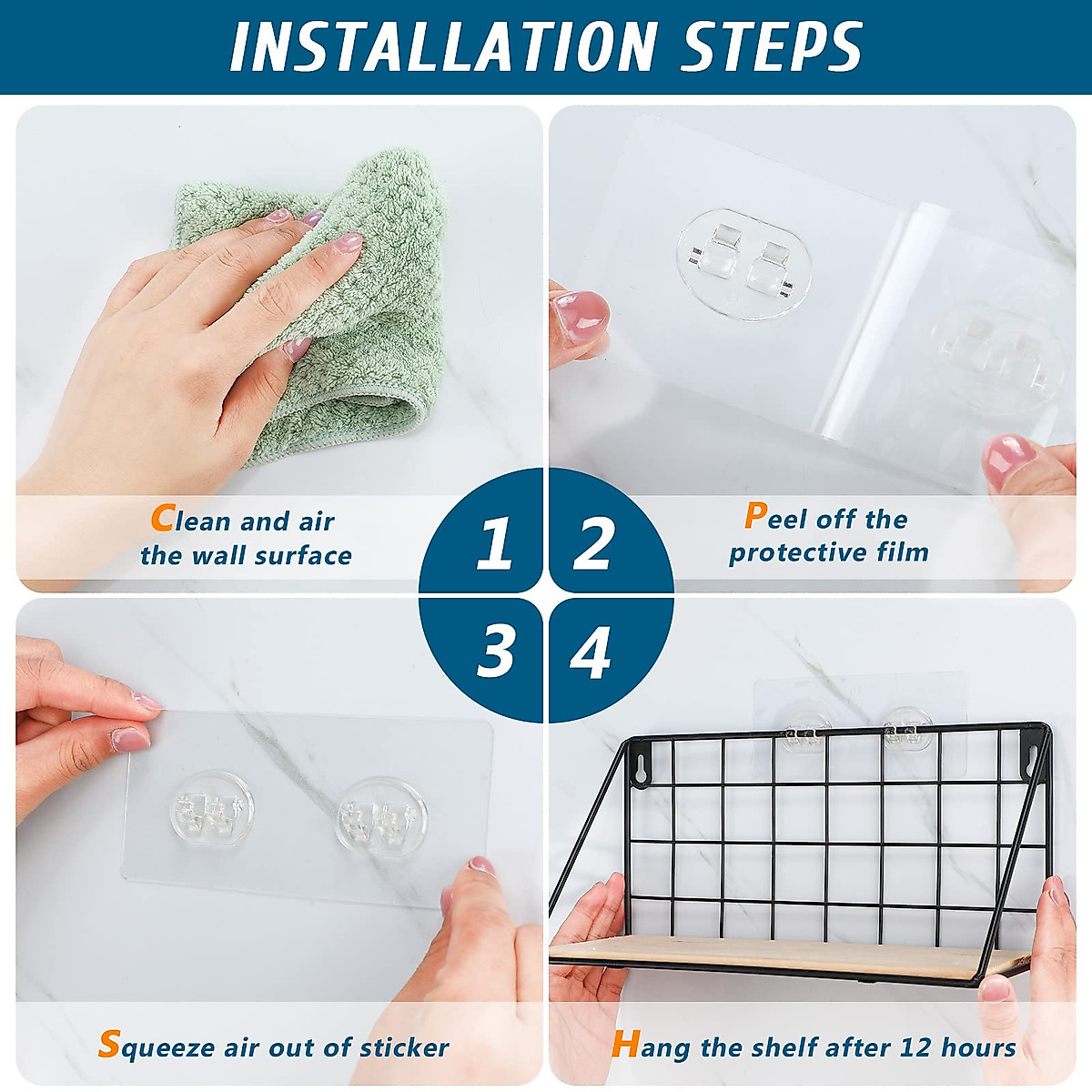 INSTALLATION STEPS

Clean and air the wall surface

1

2

Peel off the protective film

3

4

Squeeze air out of sticker

Hang the shelf after 12 hours