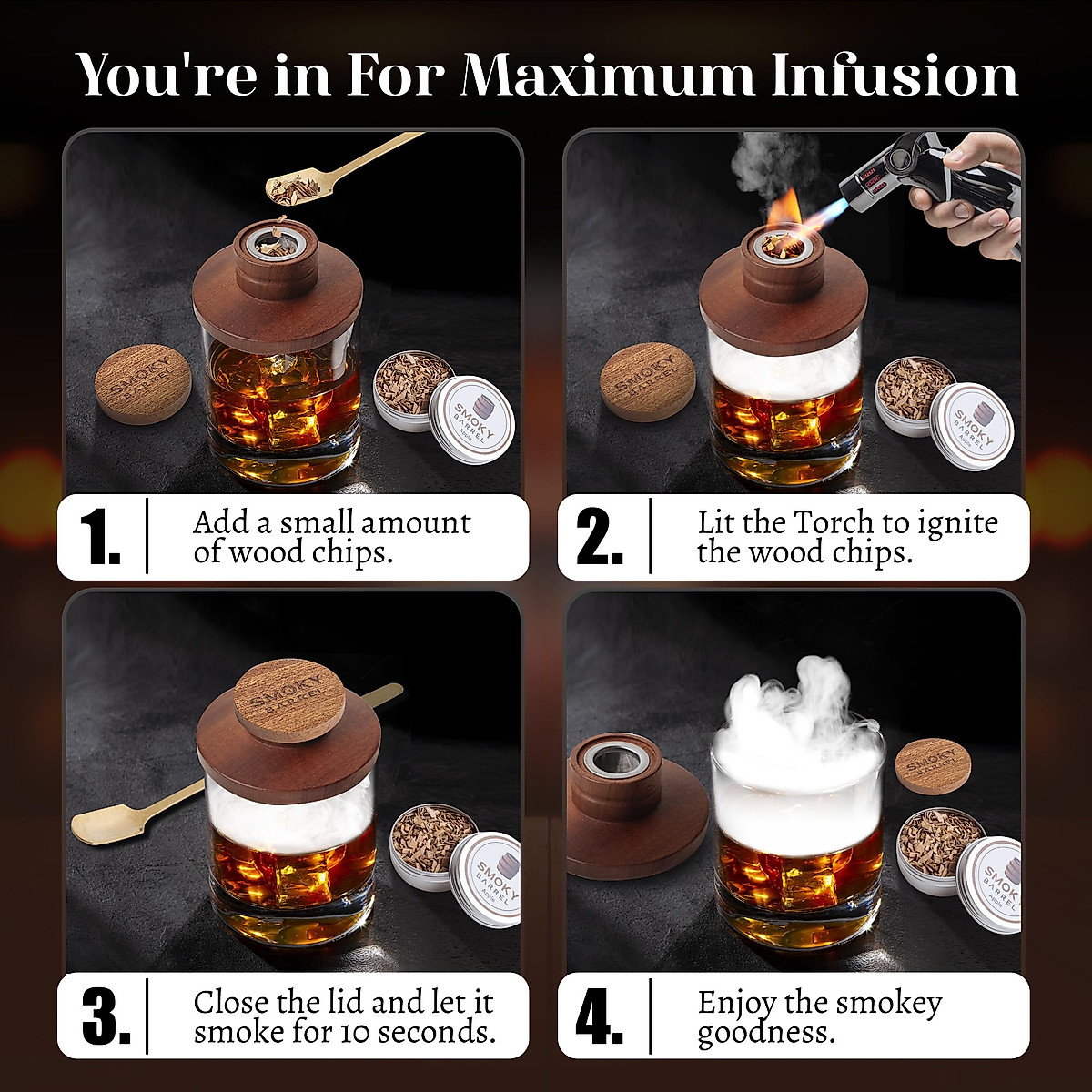 You're in For Maximum Infusion

SMOKY BARREL

SMOKY BARREL Apple

1. Add a small amount of wood chips.

SMOKY BARREL

SMOKY BARREL Apple

2. Lit the Torch to ignite the wood chips.

SMOKY BARREL

SMOKY BARREL Apple

3. Close the lid and let it smoke for 10 seconds.

SMOKY BARREL

SMOKY BARREL Apple

4. Enjoy the smokey goodness.