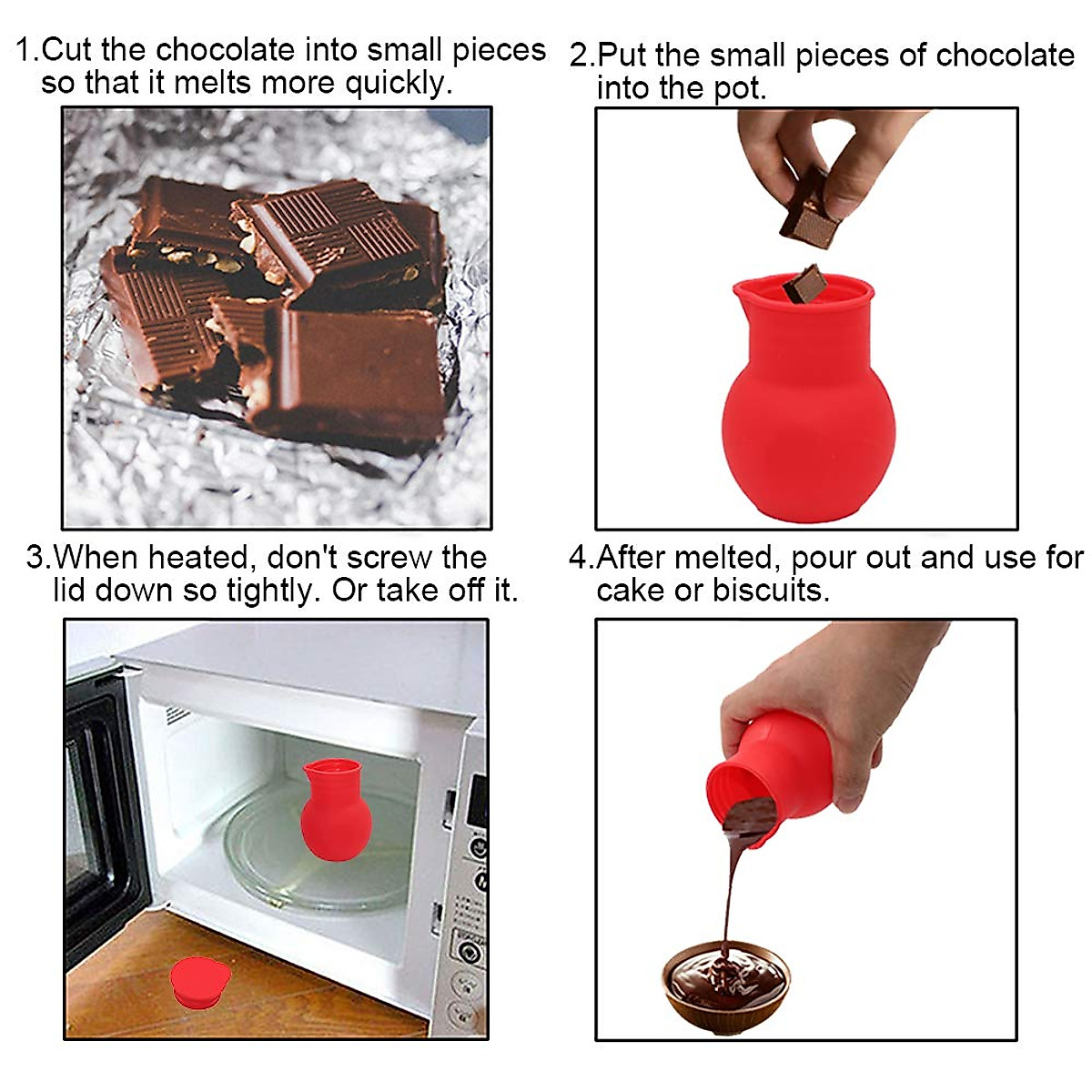 1.Cut the chocolate into small pieces so that it melts more quickly.

2.Put the small pieces of chocolate into the pot.

3.When heated, don't screw the lid down so tightly. Or take off it.

4.After melted, pour out and use for cake or biscuits.