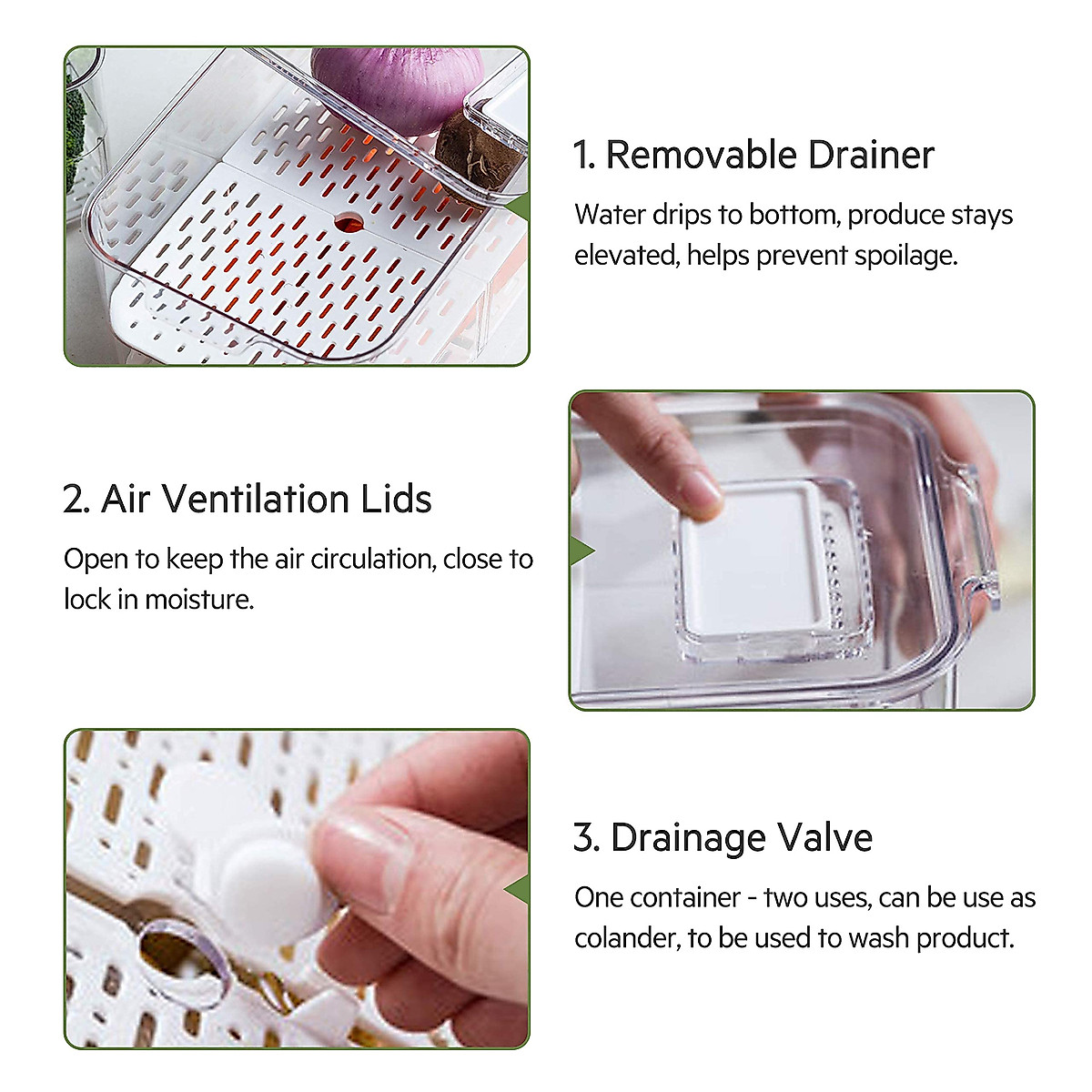 1. Removable Drainer

Water drips to bottom, produce stays elevated, helps prevent spoilage.

2. Air Ventilation Lids

Open to keep the air circulation, close to lock in moisture.

3. Drainage Valve

One container - two uses, can be use as colander, to be used to wash product.