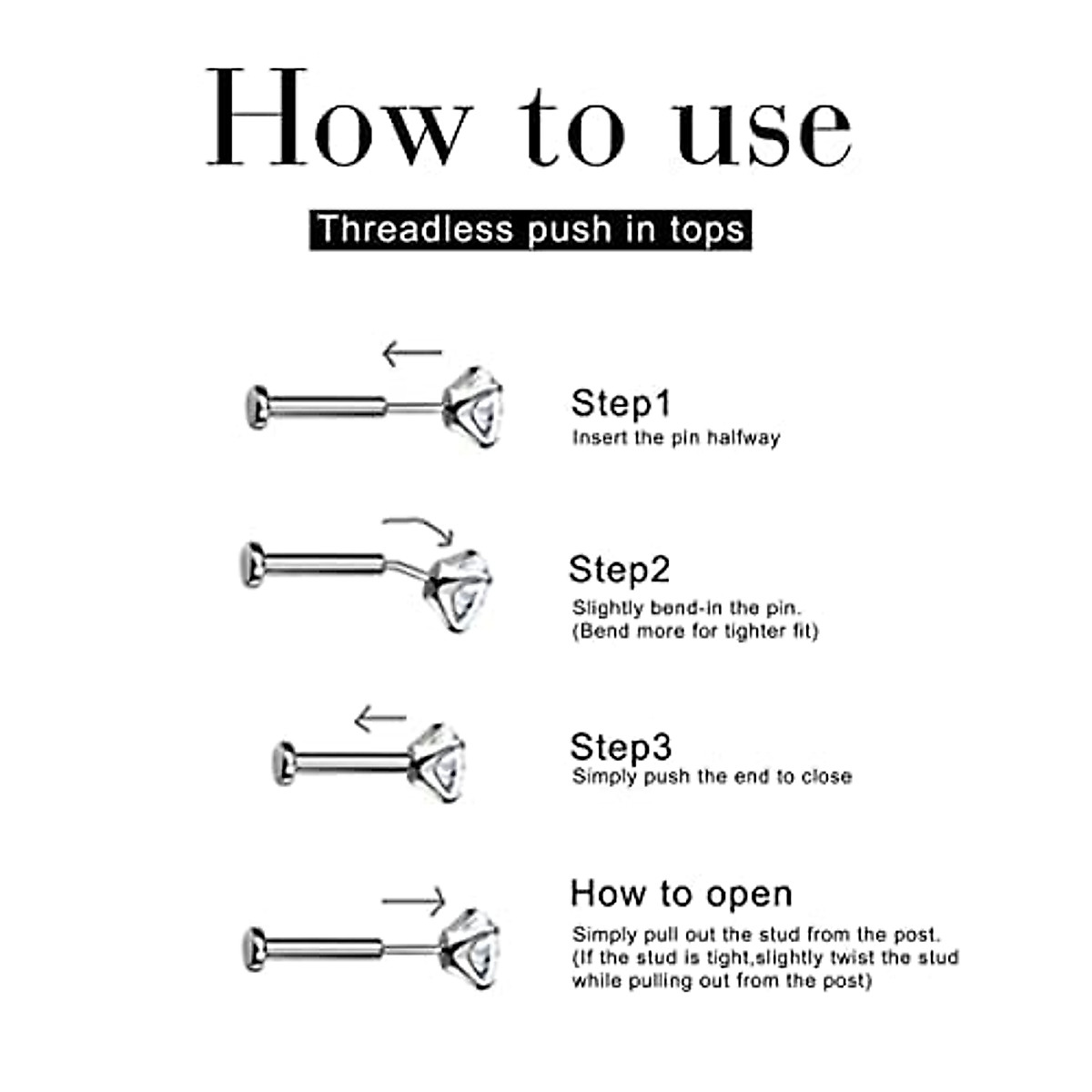 How to use

Threadless push in tops

Step1
Insert the pin halfway

Step2
Slightly bend-in the pin.
(Bend more for tighter fit)

Step3
Simply push the end to close

How to open
Simply pull out the stud from the post.
(If the stud is tight,slightly twist the stud while pulling out from the post)