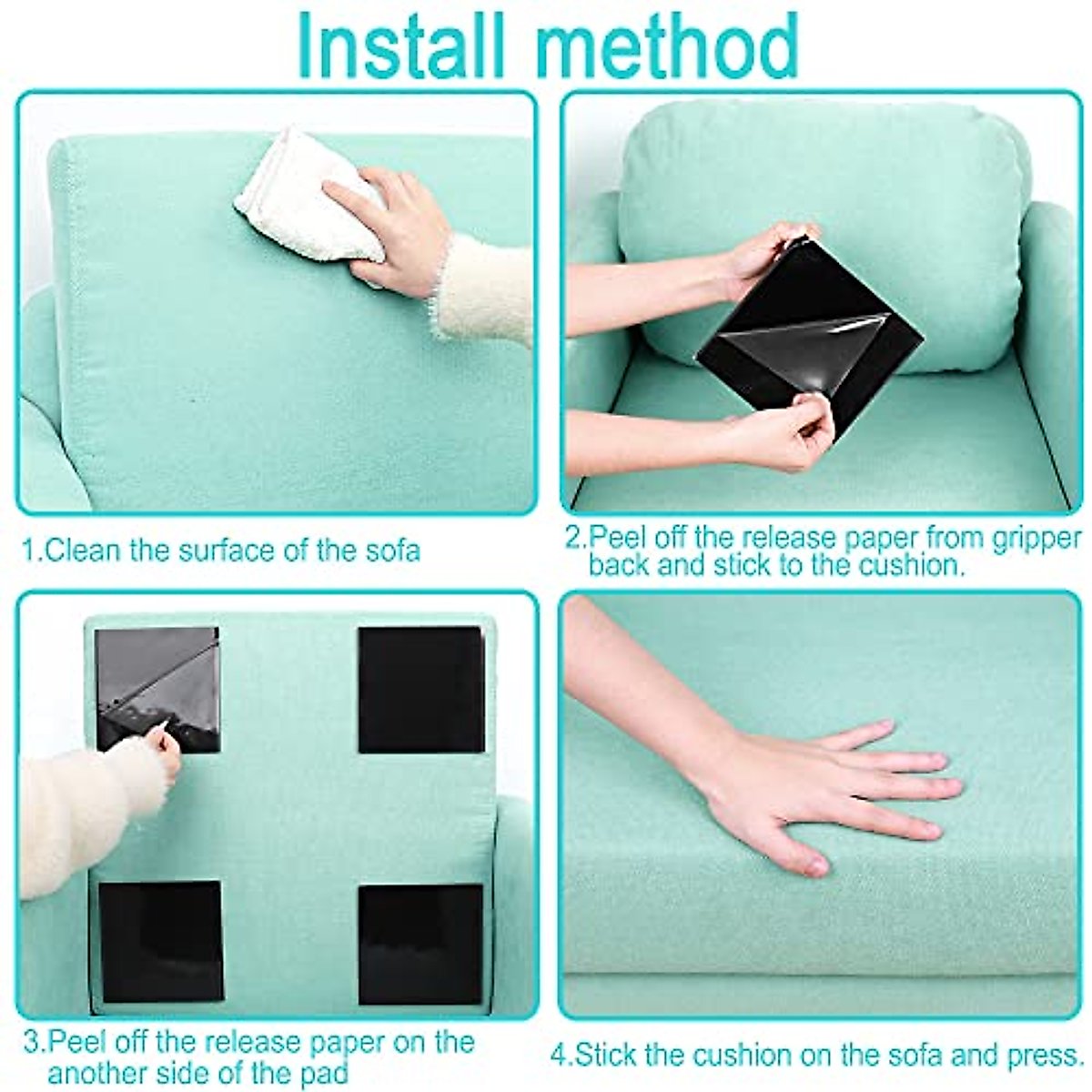 Install method

1.Clean the surface of the sofa

2.Peel off the release paper from gripper back and stick to the cushion.

3.Peel off the release paper on the another side of the pad

4.Stick the cushion on the sofa and press.