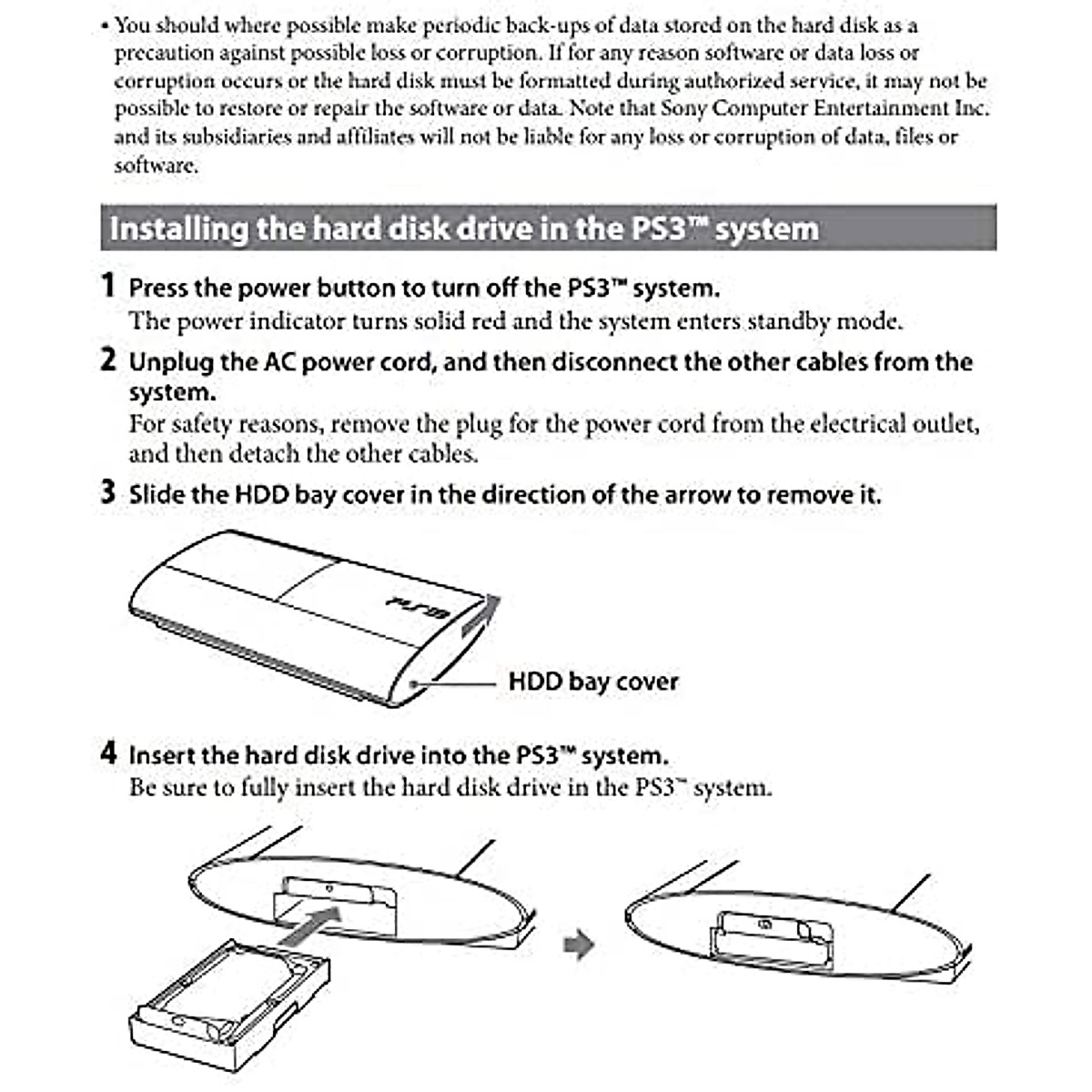 • You should where possible make periodic back-ups of data stored on the hard disk as a precaution against possible loss or corruption. If for any reason software or data loss or corruption occurs or the hard disk must be formatted during authorized service, it may not be possible to restore or repair the software or data. Note that Sony Computer Entertainment Inc. and its subsidiaries and affiliates will not be liable for any loss or corruption of data, files or software.

Installing the hard disk drive in the PS3™ system

1 Press the power button to turn off the PS3™ system.
The power indicator turns solid red and the system enters standby mode.

2 Unplug the AC power cord, and then disconnect the other cables from the system.
For safety reasons, remove the plug for the power cord from the electrical outlet, and then detach the other cables.

3 Slide the HDD bay cover in the direction of the arrow to remove it.

PS3

HDD bay cover

4 Insert the hard disk drive into the PS3™ system.
Be sure to fully insert the hard disk drive in the PS3™ system.