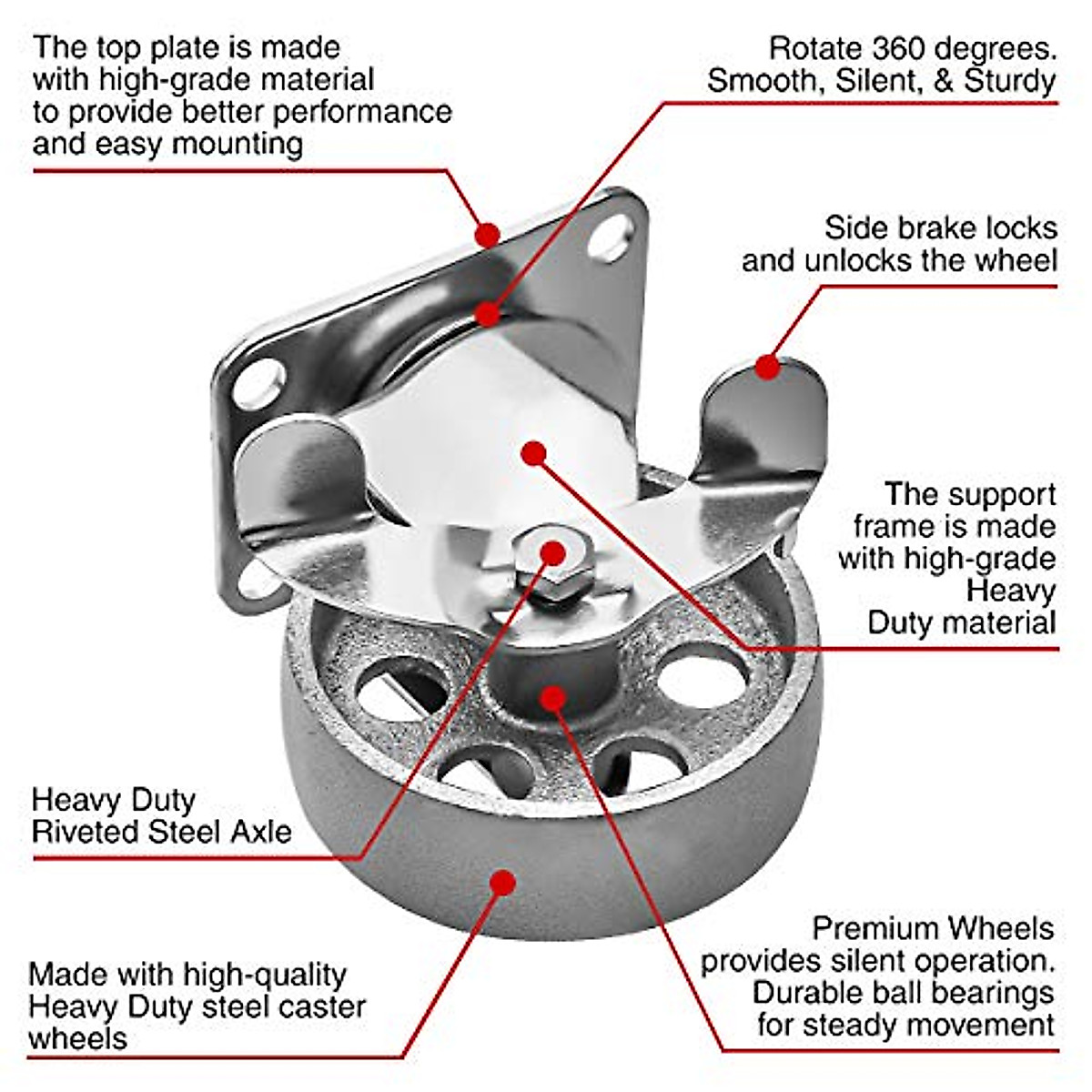 The top plate is made with high-grade material to provide better performance and easy mounting

Rotate 360 degrees. Smooth, Silent, & Sturdy

Side brake locks and unlocks the wheel

The support frame is made with high-grade Heavy Duty material

Heavy Duty Riveted Steel Axle

Made with high-quality Heavy Duty steel caster wheels

Premium Wheels provides silent operation. Durable ball bearings for steady movement