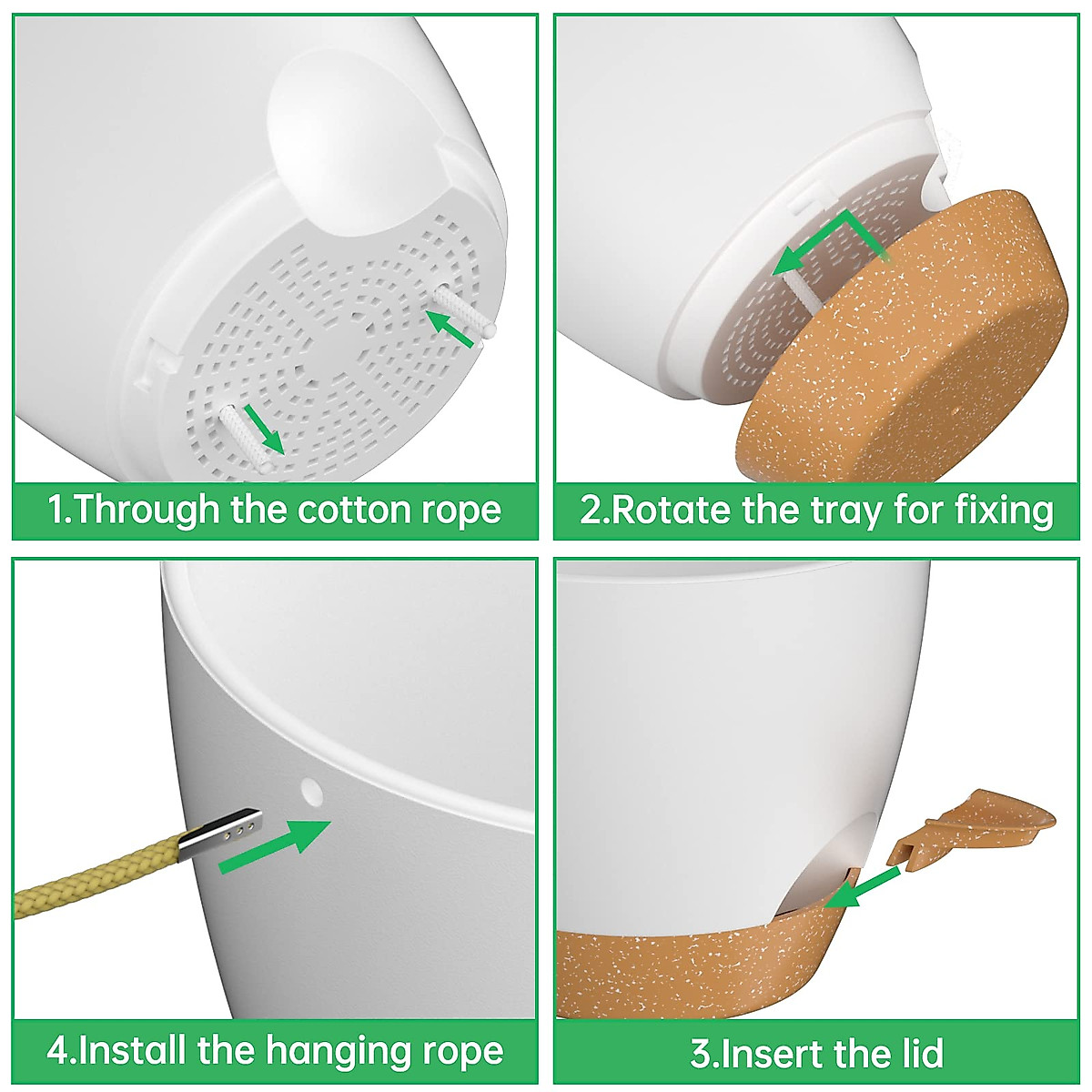 1.Through the cotton rope

2.Rotate the tray for fixing

4.Install the hanging rope

3.Insert the lid