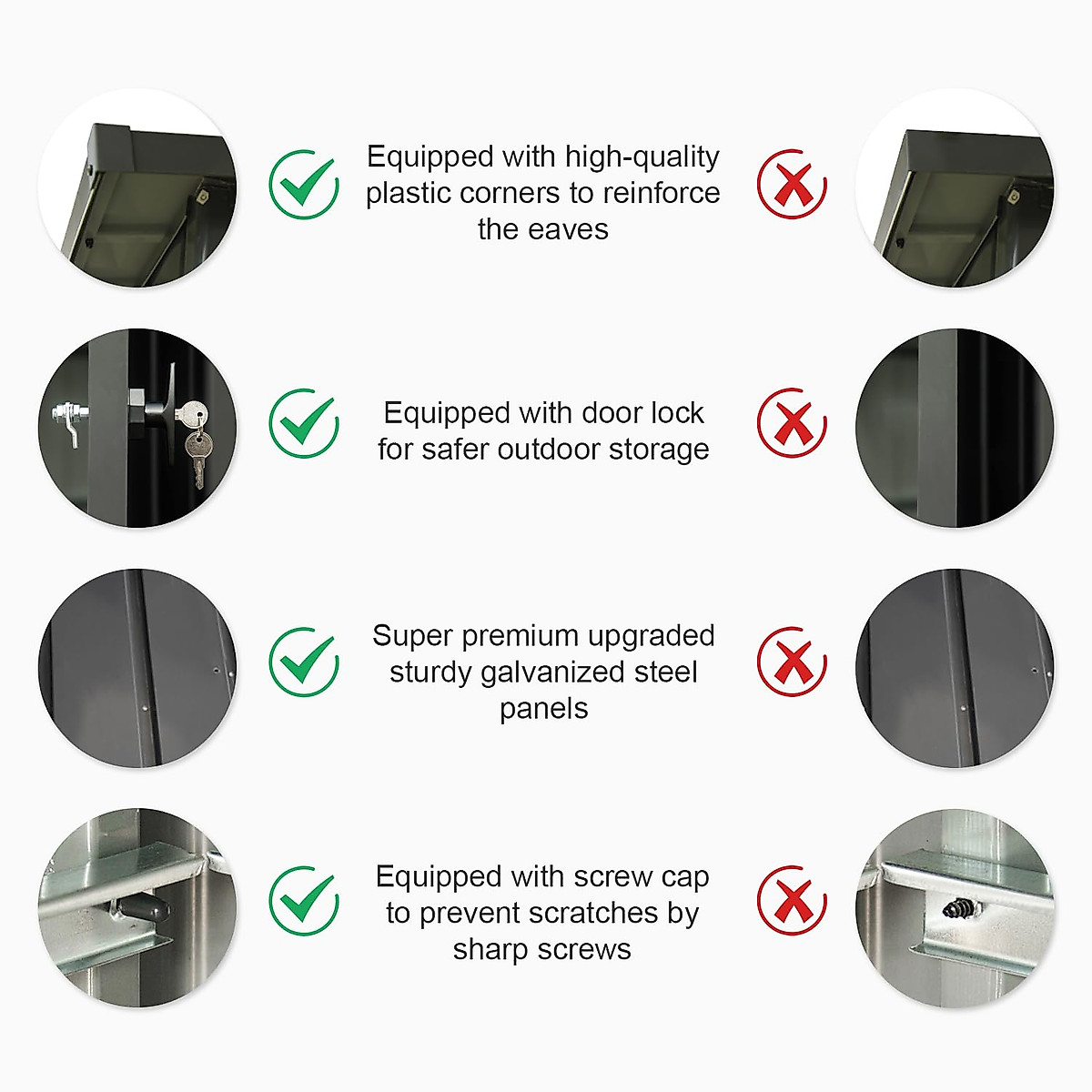 Equipped with high-quality plastic corners to reinforce the eaves

Equipped with door lock for safer outdoor storage

Super premium upgraded sturdy galvanized steel panels

Equipped with screw cap to prevent scratches by sharp screws