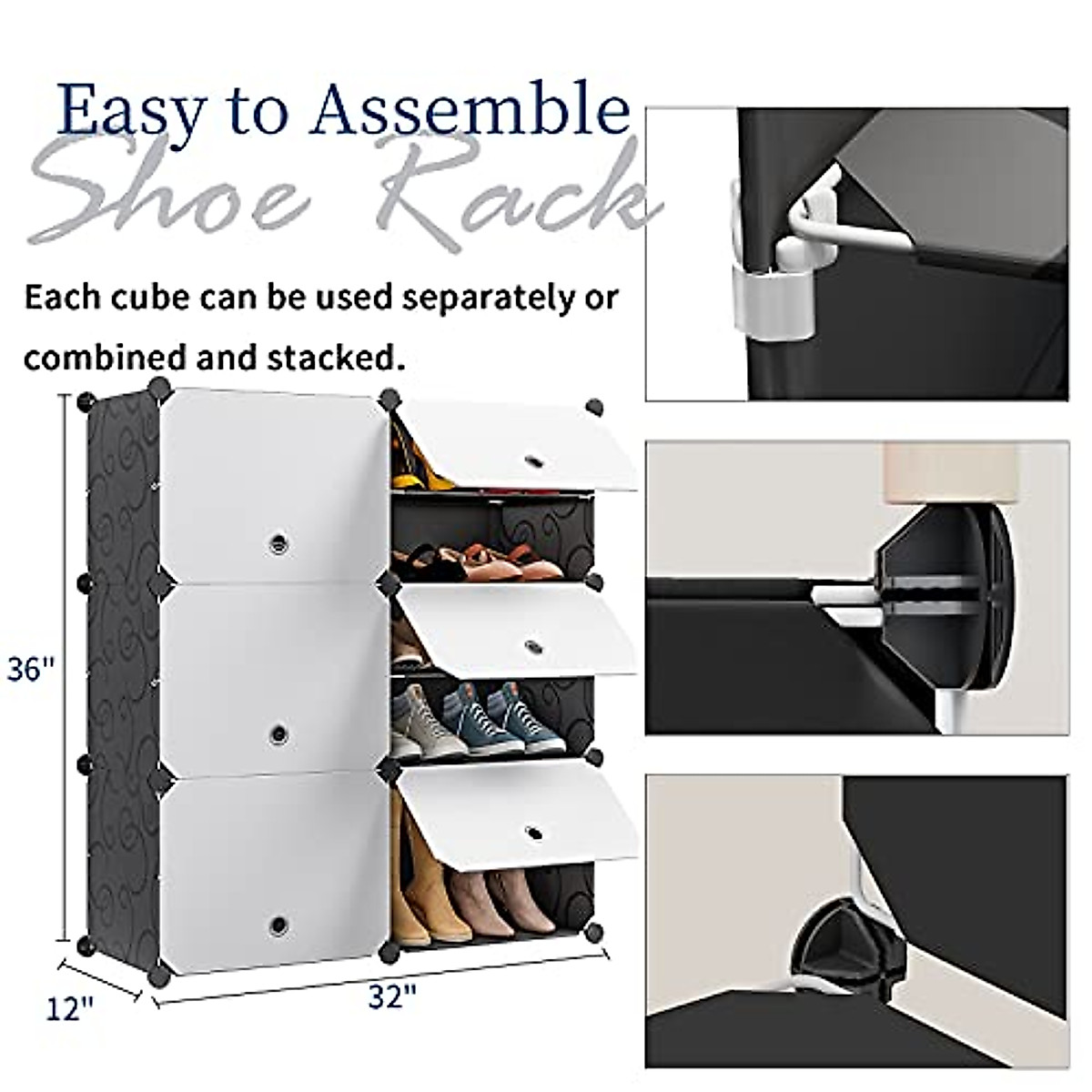 Easy to Assemble
Shoe Rack

Each cube can be used separately or combined and stacked.

36"

12"

32"