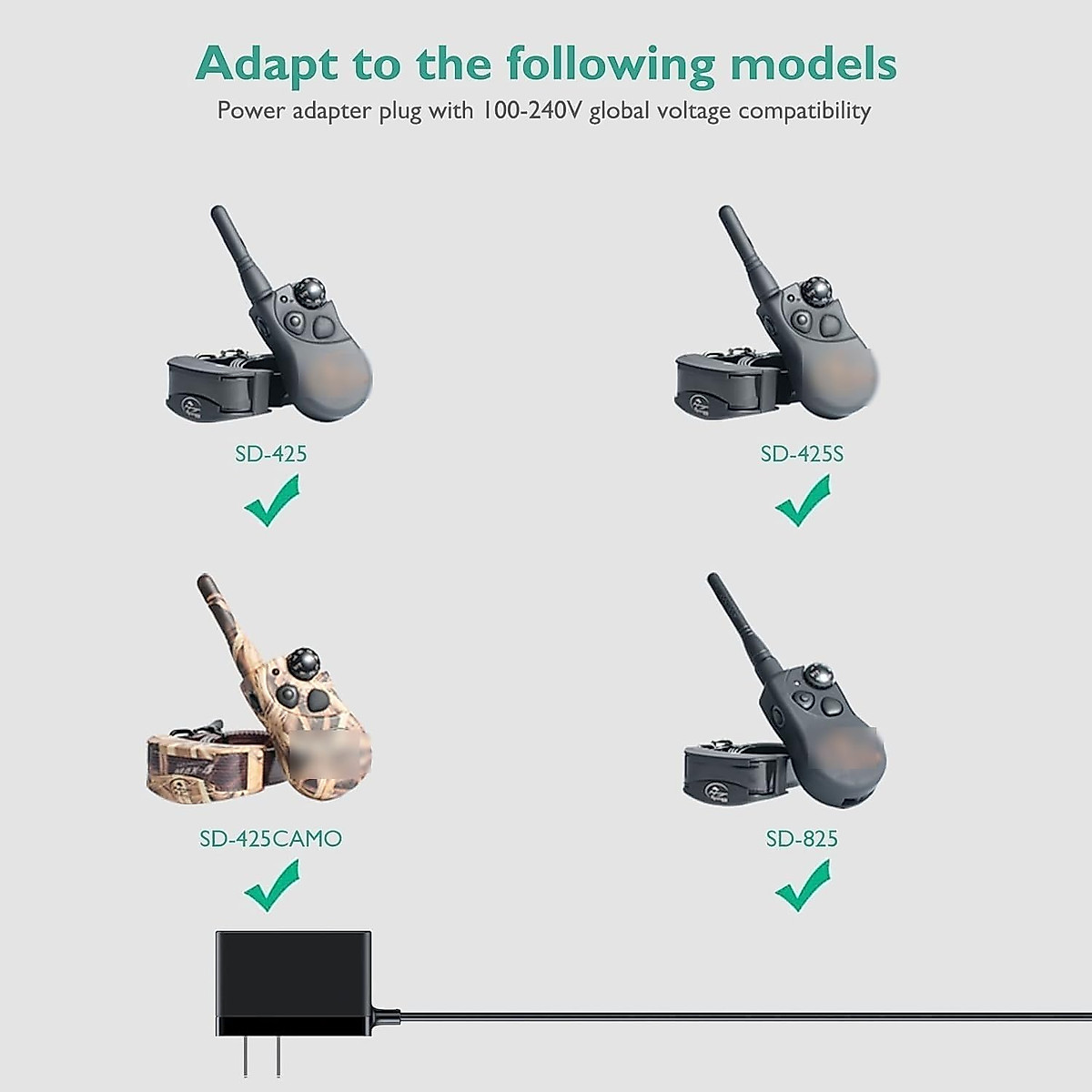 Adapt to the following models
Power adapter plug with 100-240V global voltage compatibility

SD-425

SD-425S

SD-425CAMO

SD-825