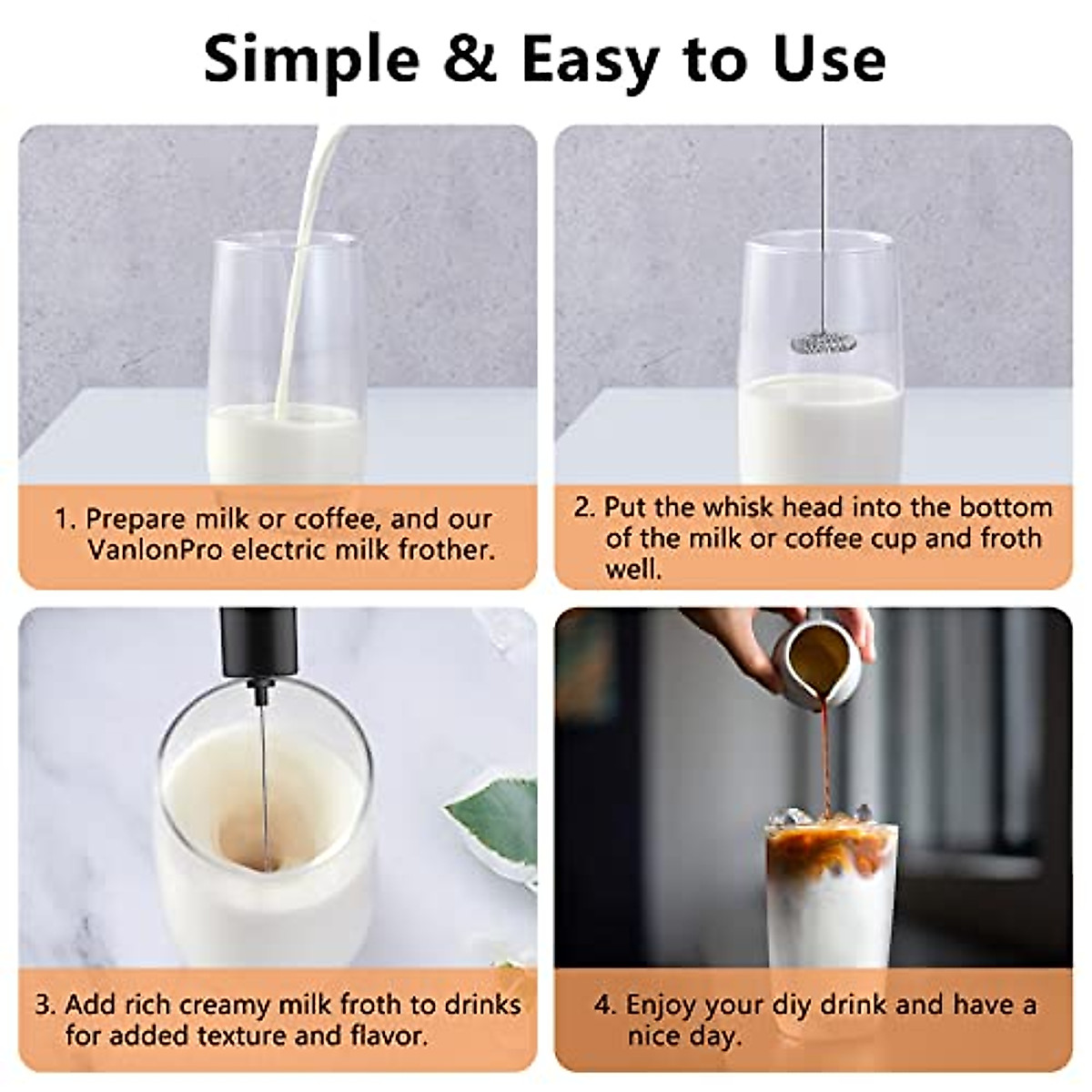 Simple & Easy to Use

1. Prepare milk or coffee, and our VanlonPro electric milk frother.

2. Put the whisk head into the bottom of the milk or coffee cup and froth well.

3. Add rich creamy milk froth to drinks for added texture and flavor.

4. Enjoy your diy drink and have a nice day.