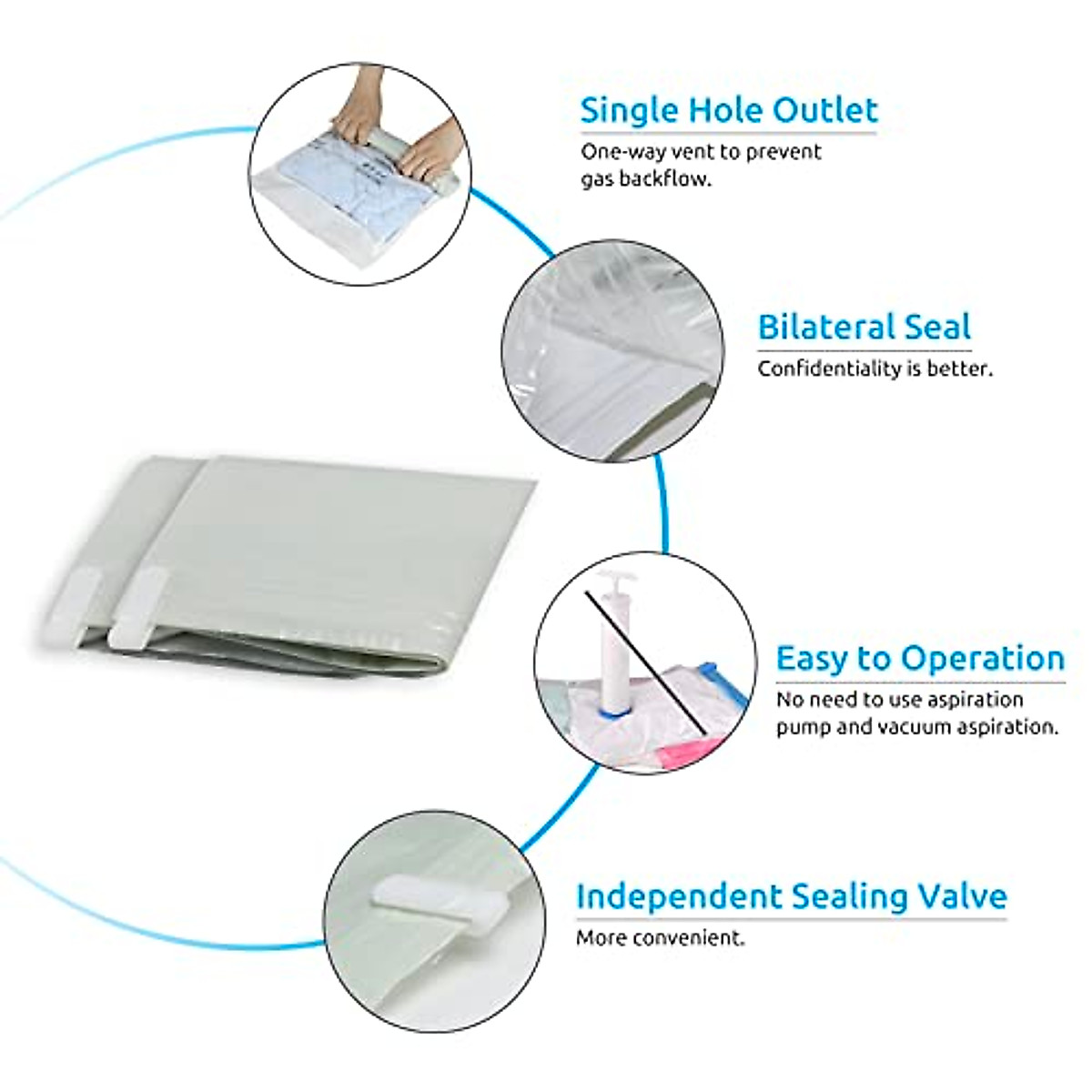 Single Hole Outlet
One-way vent to prevent gas backflow.

Bilateral Seal
Confidentiality is better.

Easy to Operation
No need to use aspiration pump and vacuum aspiration.

Independent Sealing Valve
More convenient.