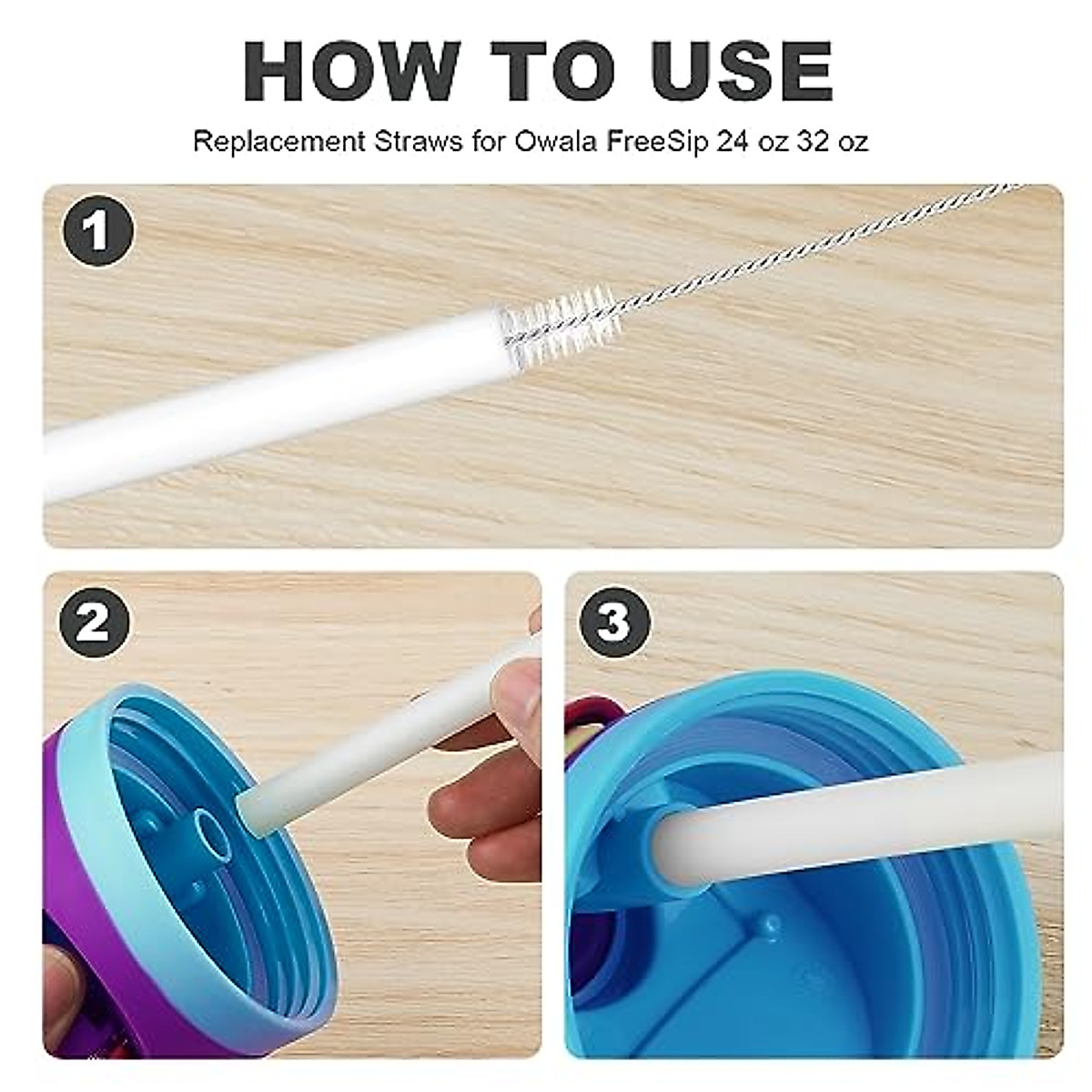 HOW TO USE

Replacement Straws for Owala FreeSip 24 oz 32 oz

1

2

3