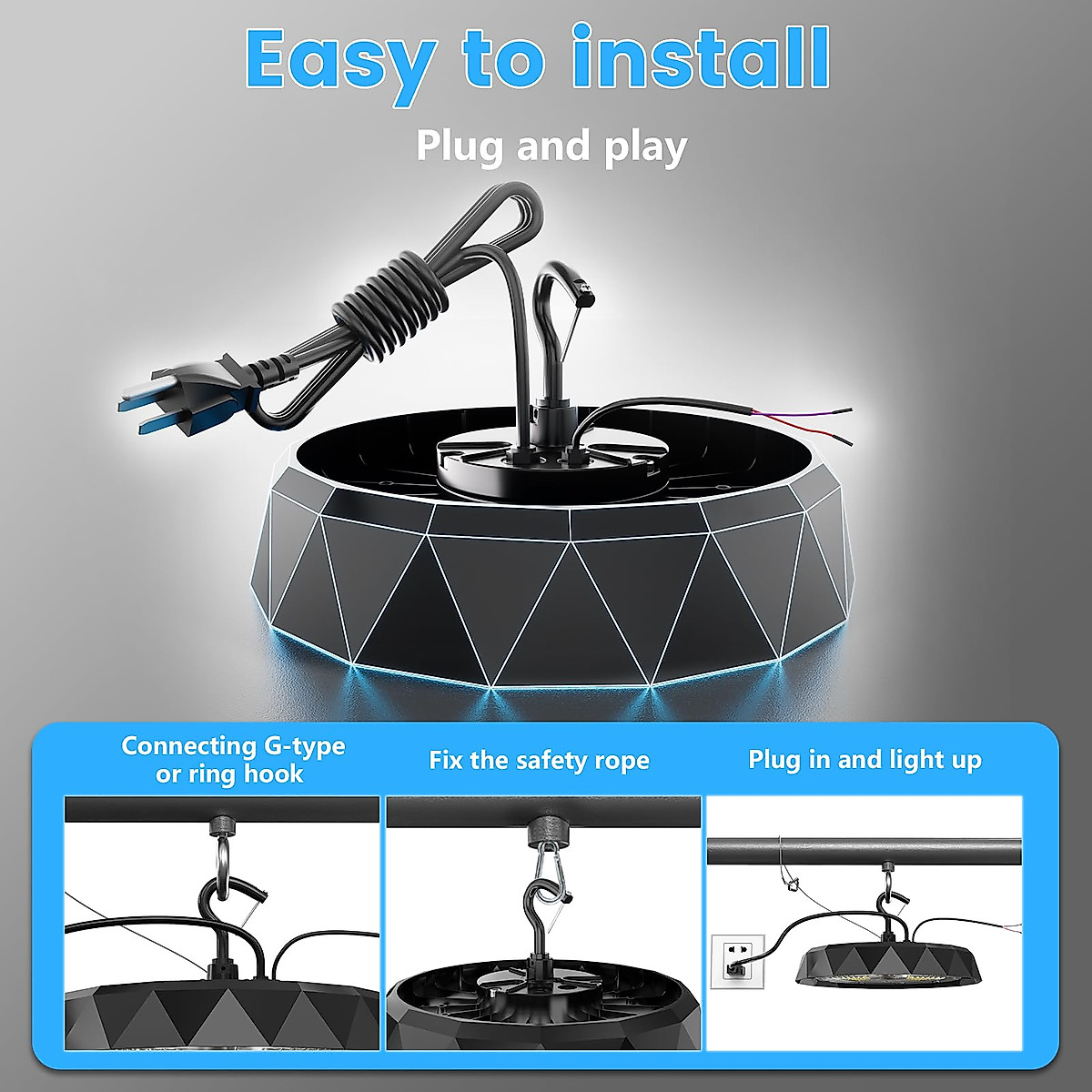 Easy to install

Plug and play

Connecting G-type or ring hook

Fix the safety rope

Plug in and light up