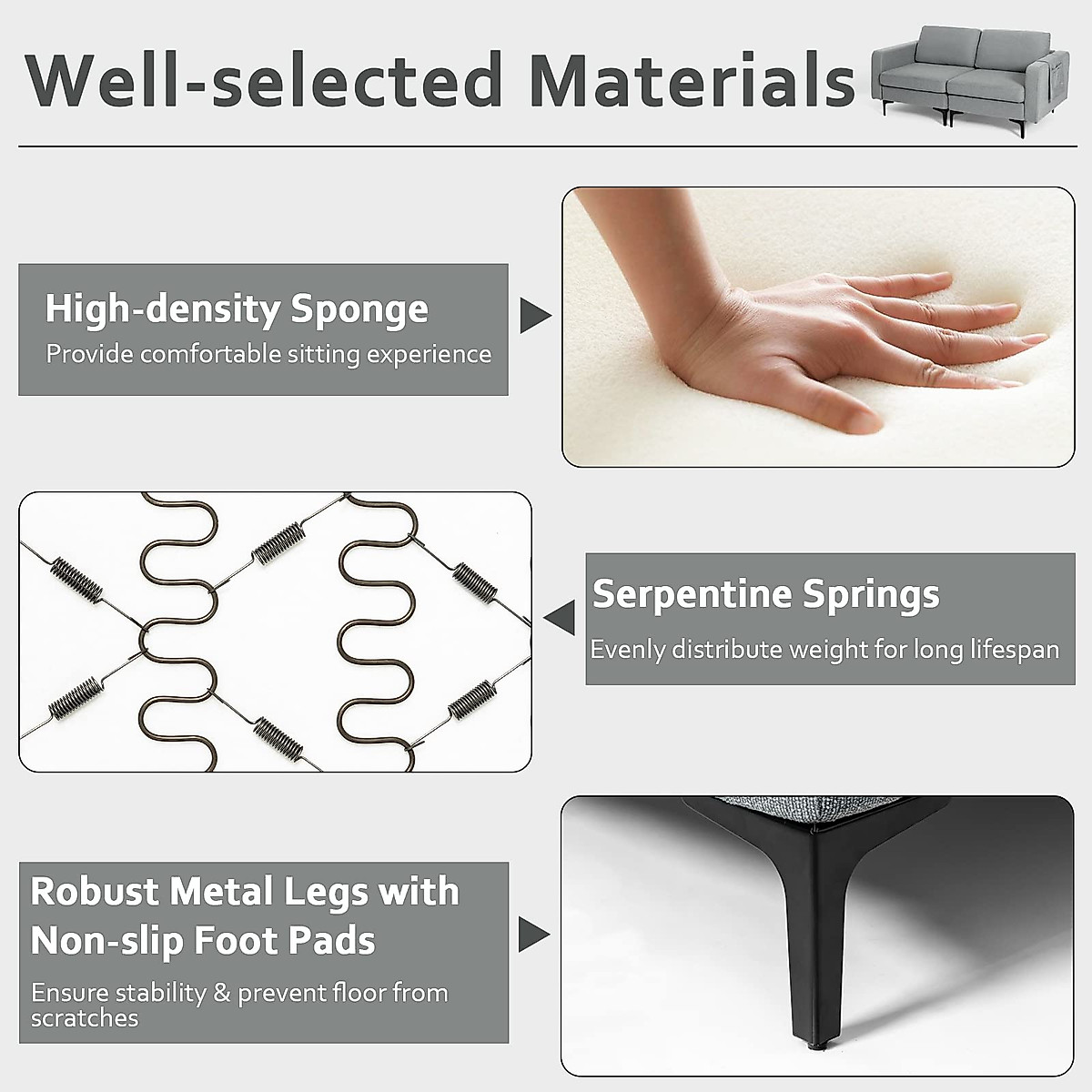 Well-selected Materials

High-density Sponge
Provide comfortable sitting experience

Serpentine Springs
Evenly distribute weight for long lifespan

Robust Metal Legs with Non-slip Foot Pads
Ensure stability & prevent floor from scratches