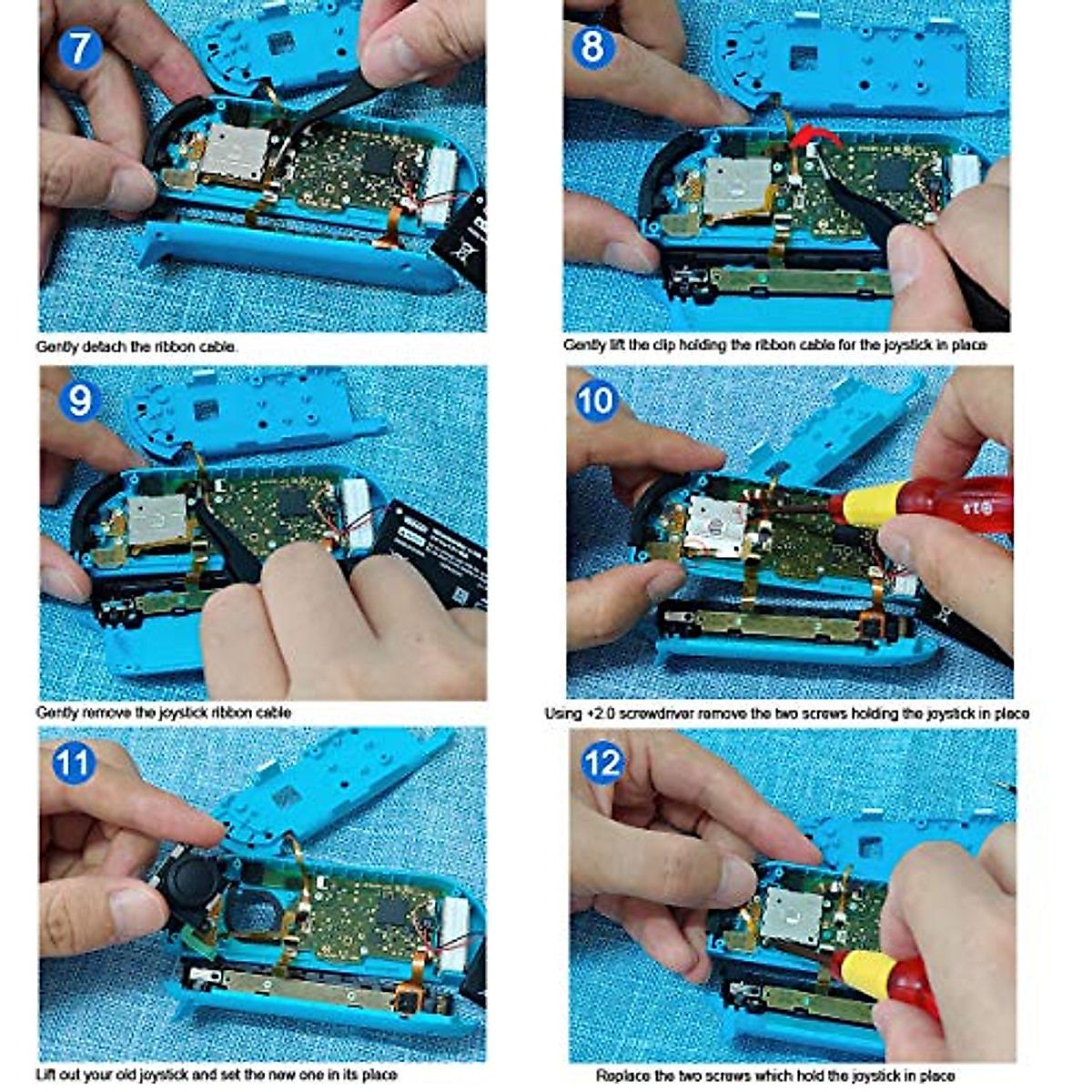 7

Gently detach the ribbon cable.

8

Gently lift the clip holding the ribbon cable for the joystick in place

9

Gently remove the joystick ribbon cable

10

Using +2.0 screwdriver remove the two screws holding the joystick in place

11

Lift out your old joystick and set the new one in its place

12

Replace the two screws which hold the joystick in place