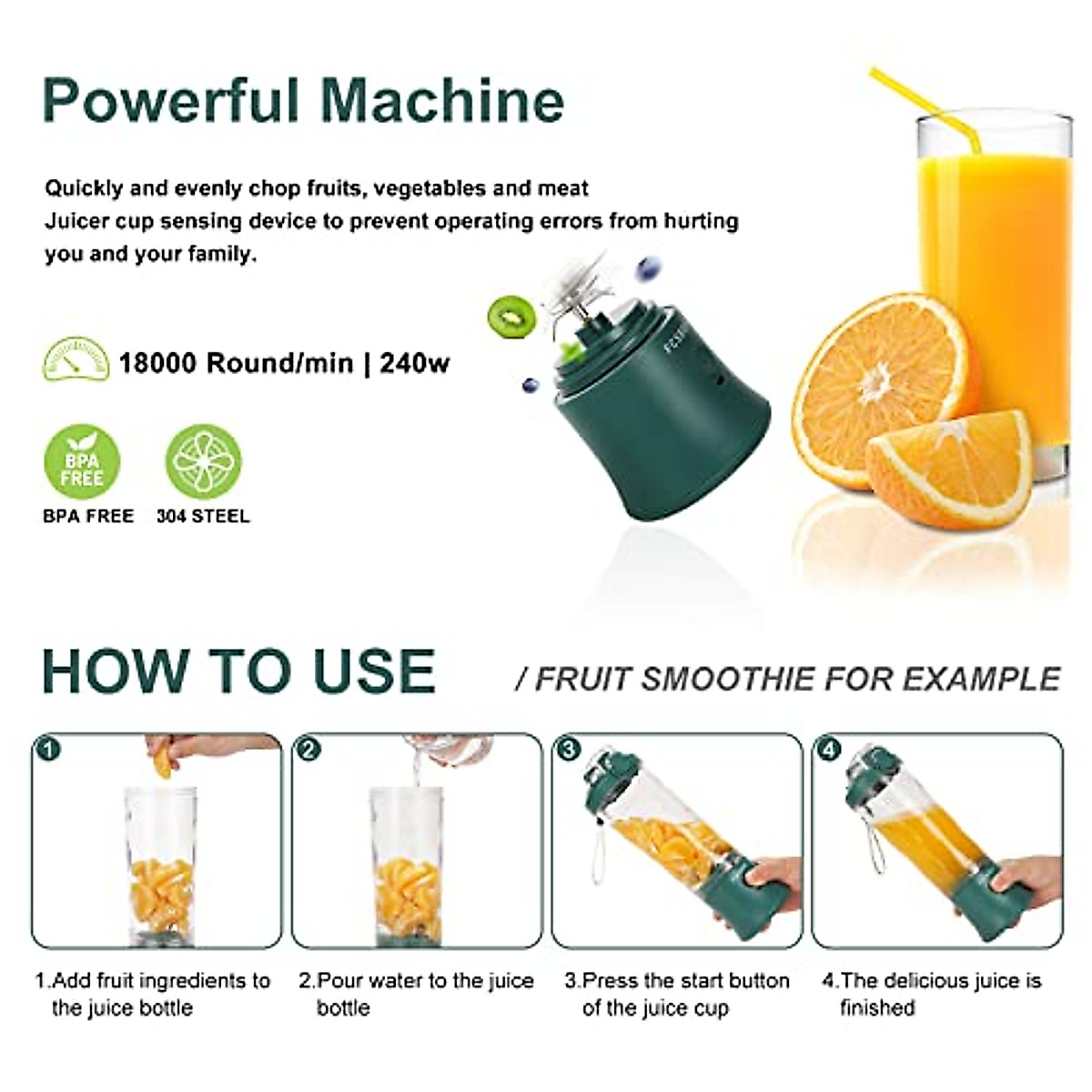 Powerful Machine

Quickly and evenly chop fruits, vegetables and meat
Juicer cup sensing device to prevent operating errors from hurting you and your family.

18000 Round/min | 240w

BPA FREE

BPA FREE

304 STEEL

HOW TO USE

/ FRUIT SMOOTHIE FOR EXAMPLE

1

2

3

4

1.Add fruit ingredients to the juice bottle

2.Pour water to the juice bottle

3.Press the start button of the juice cup

4.The delicious juice is finished