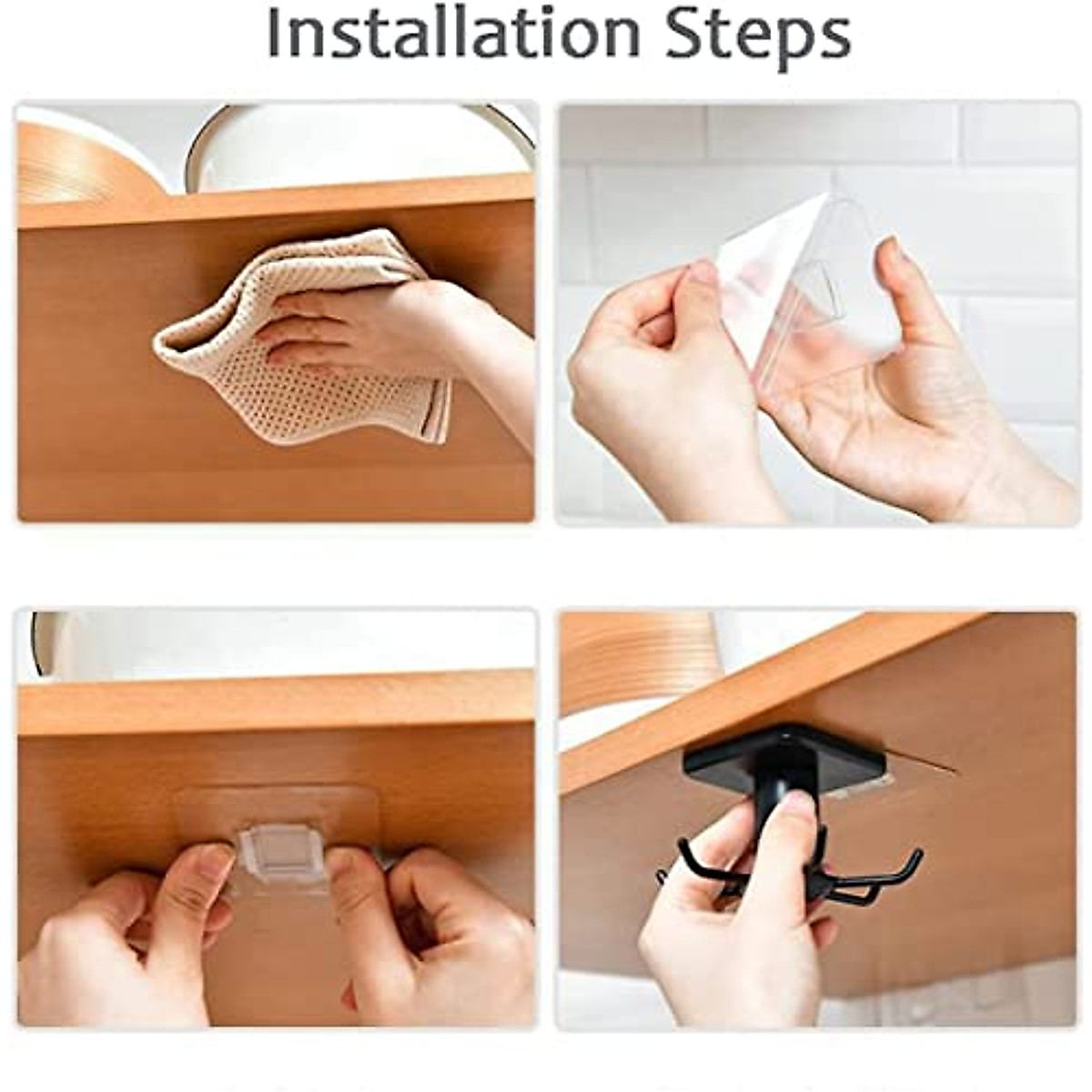 Installation Steps